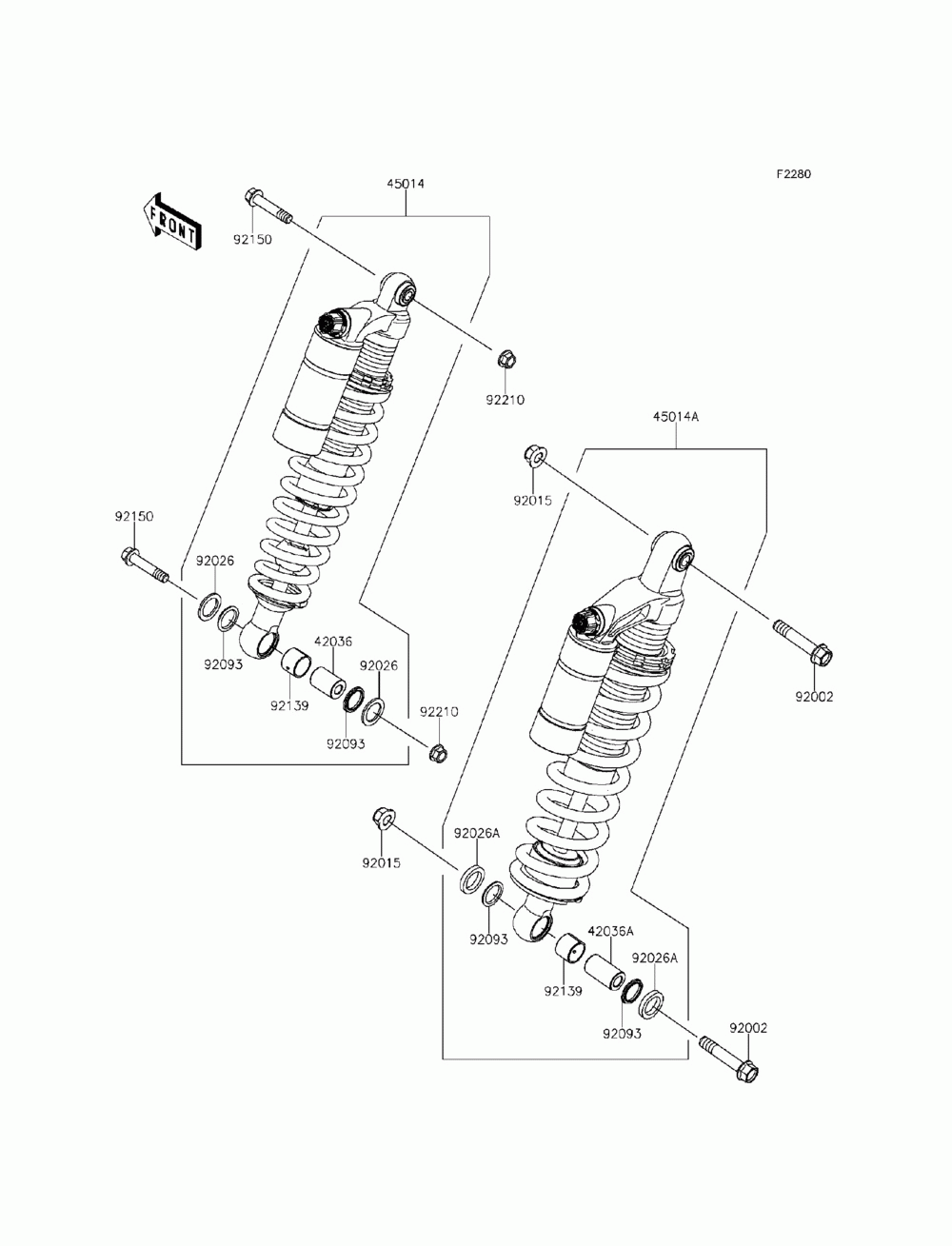 F2280

FRONT

45014

92150

92210

45014A

92015

92150

92026

92093

42036

92026

92139

92093

92210

92002

92015

92026A

92093

42036A

92026A

92139

92093

92002