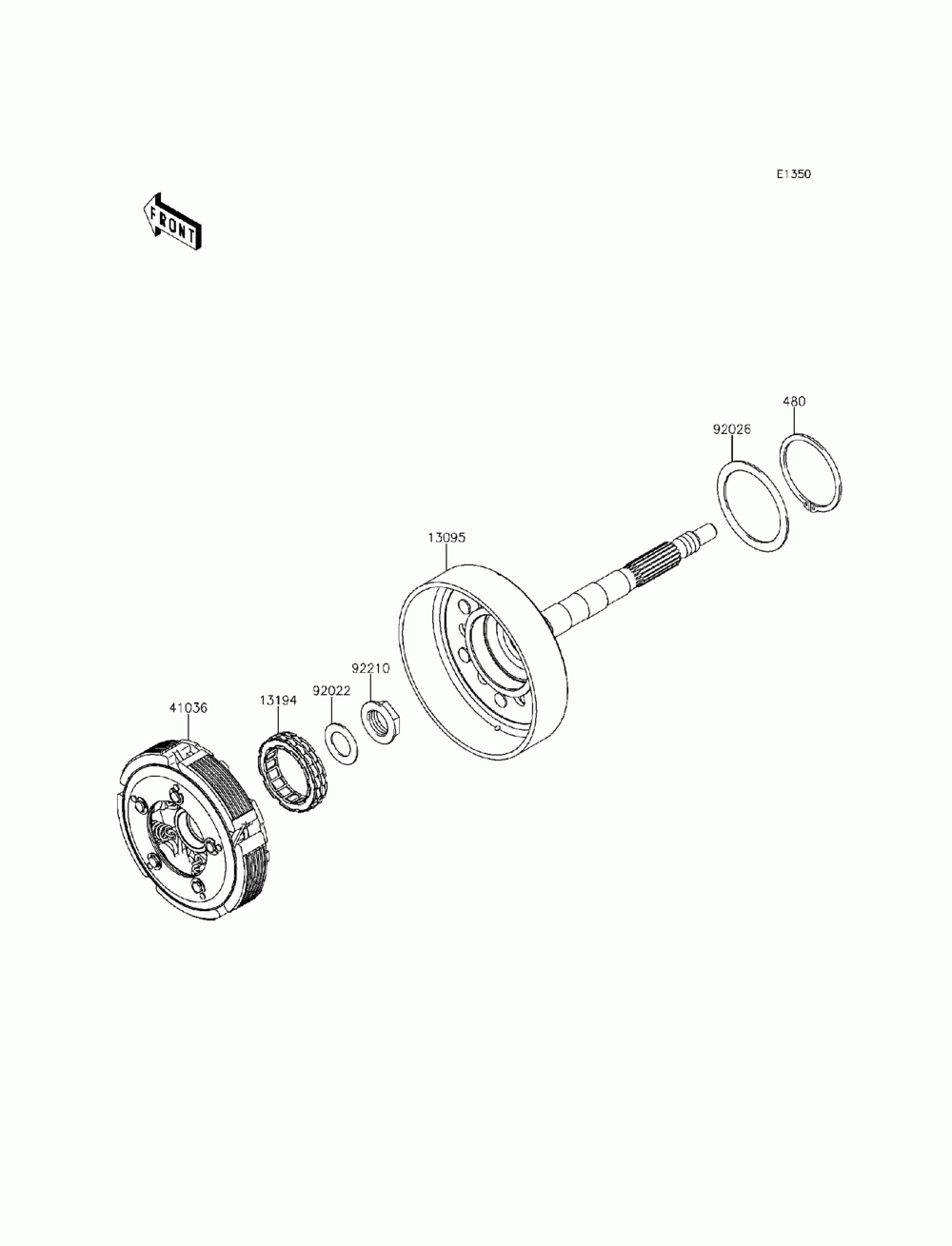 E1350

FRONT

480

92026

13095

92210

92022

13194

41036