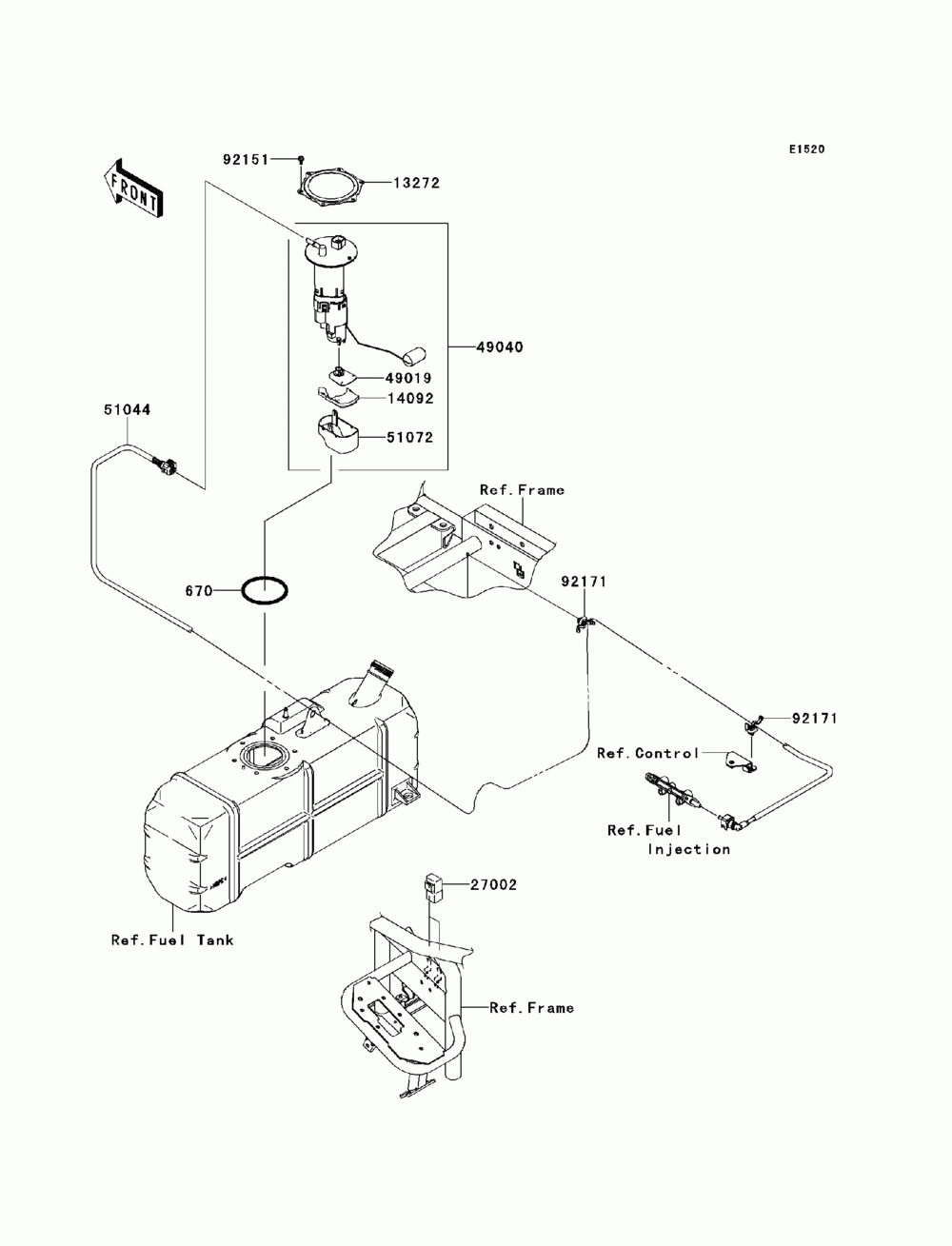 E1520

FRONT

92151

13272

49040

49019

14092

51072

51044

Ref.Frame

670

92171

92171

Ref.Control

Ref.Fuel Injection

27002

Ref.Fuel Tank

Ref.Frame