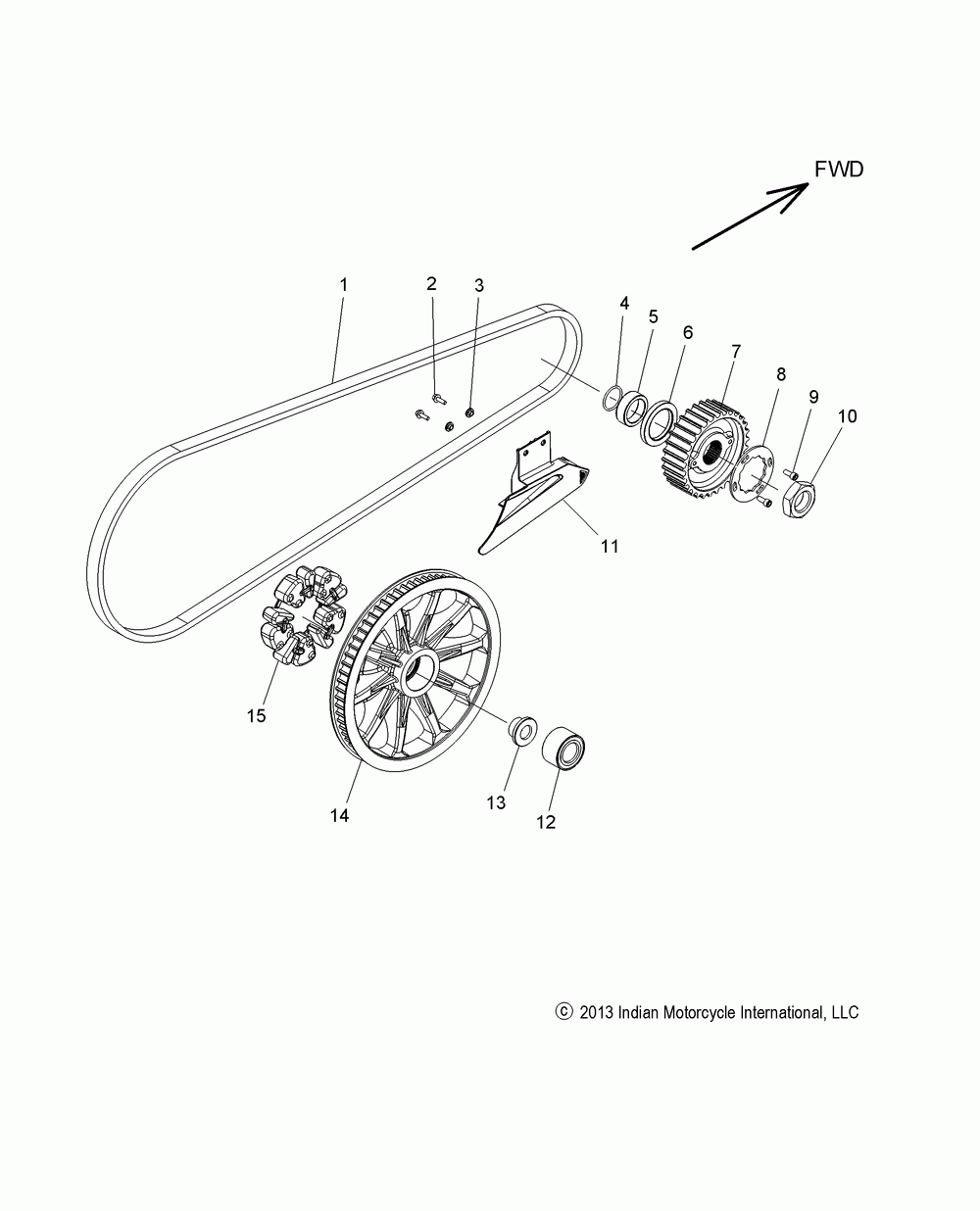 FWD

1
2
3
4
5
6
7
8
9
10
11
15
14
13
12

© 2013 Indian Motorcycle International, LLC