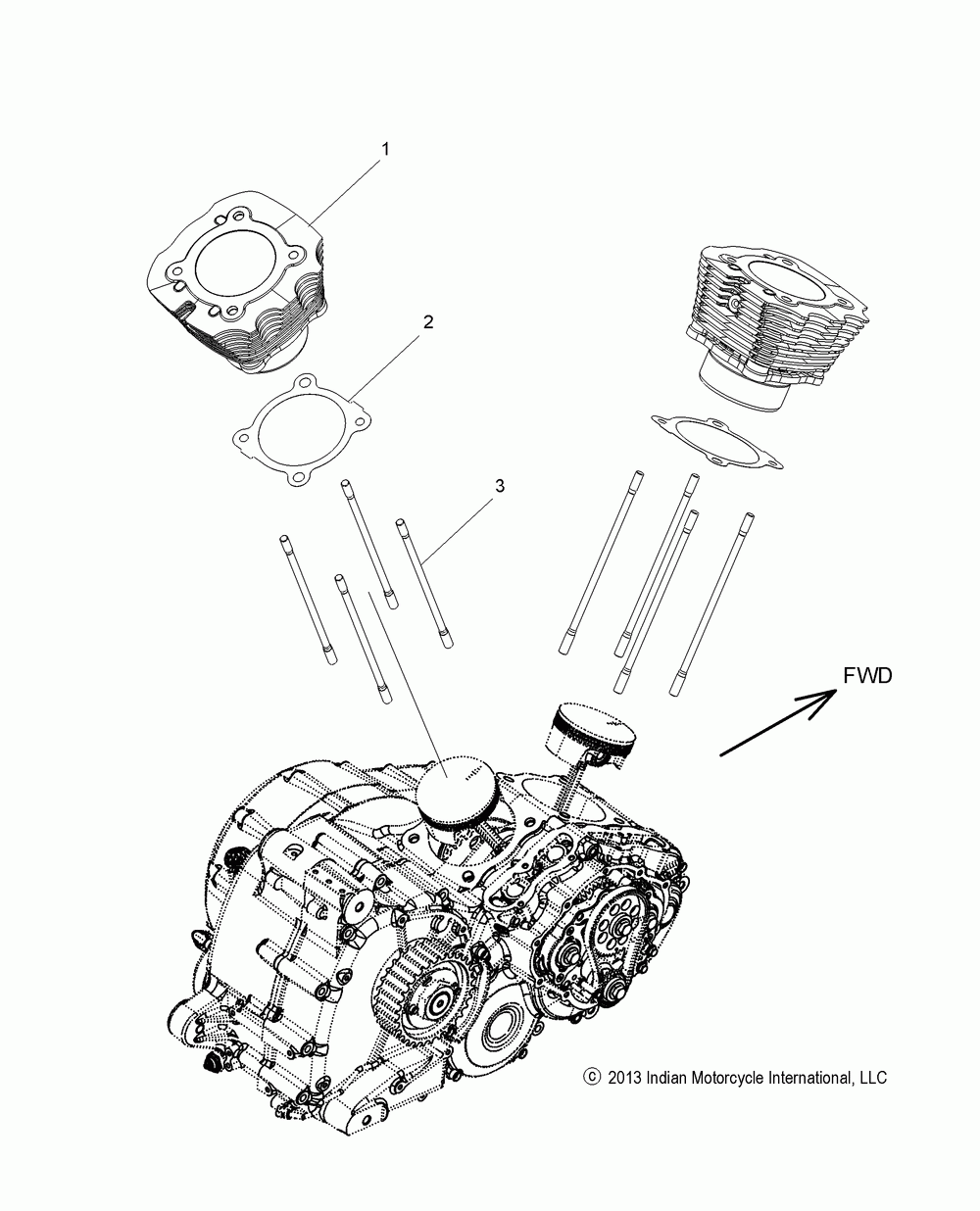 1

2

3

FWD

© 2013 Indian Motorcycle International, LLC