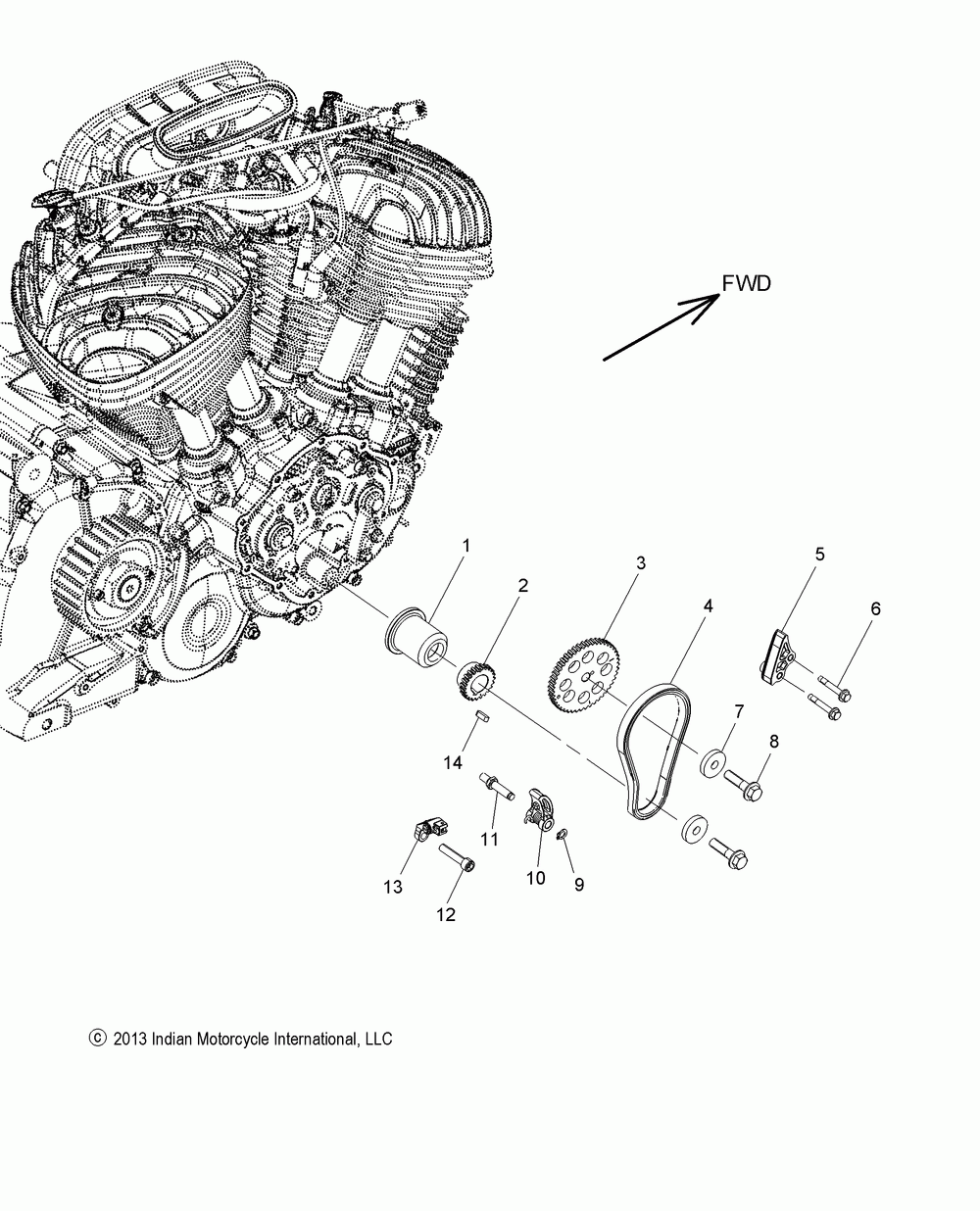 FWD

1

2

3

4

5

6

7

8

14

11

10

9

13

12

© 2013 Indian Motorcycle International, LLC