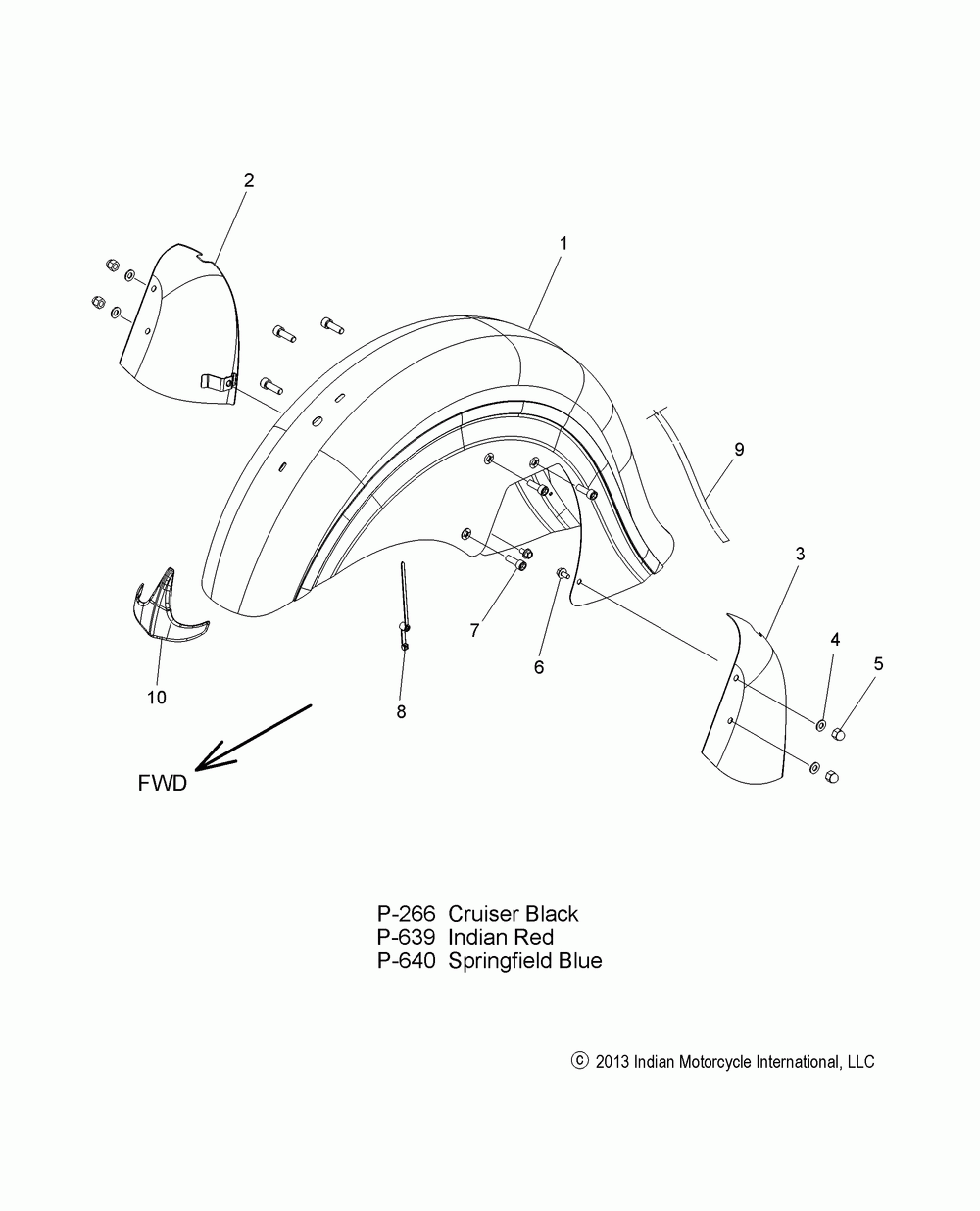 2

1

9

3

4

5

7

6

10

8

FWD

P-266 Cruiser Black
P-639 Indian Red
P-640 Springfield Blue

© 2013 Indian Motorcycle International, LLC