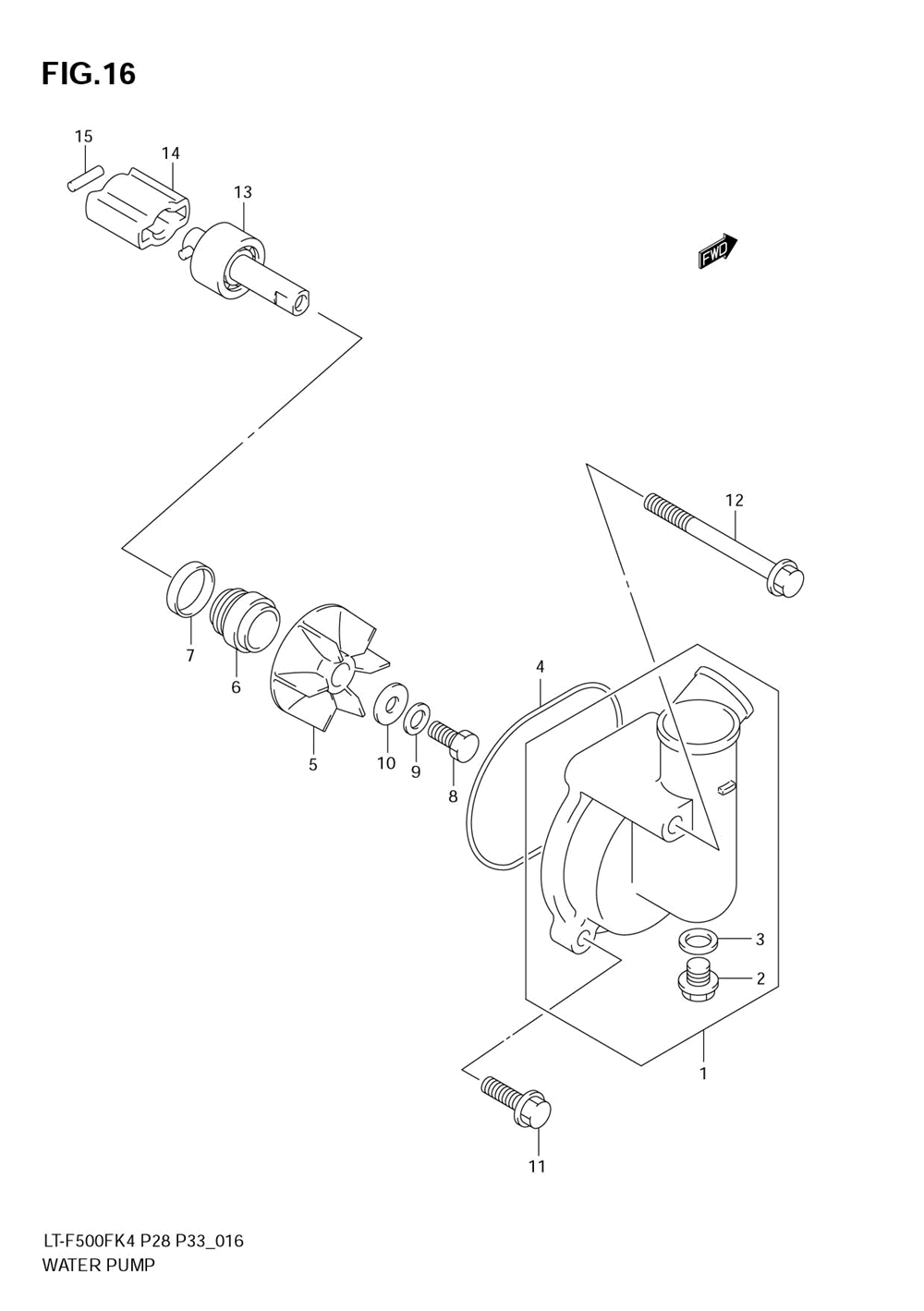 FIG.16

15
14
13

FWD

12

7
6
5
10
9
8
4
3
2
1
11

LT-F500FK4 P28 P33_016
WATER PUMP