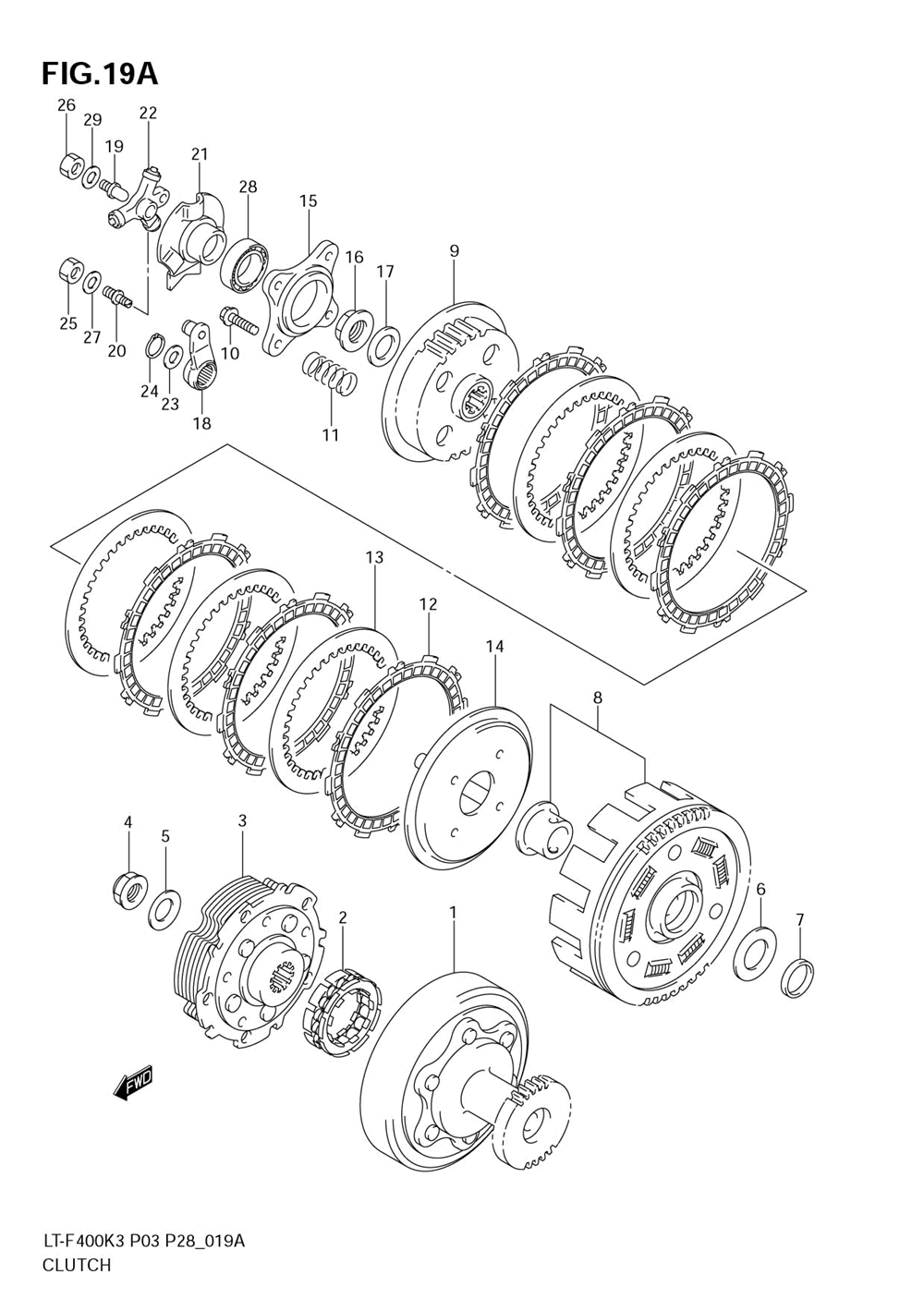 FIG.19A

26
29
22
19
21
28
15
16
17
9
25
27
20
10
24
23
18
11

13
12
14
8

4
5
3
2
1
6
7

FWD

LT-F400K3 P03 P28_019A
CLUTCH