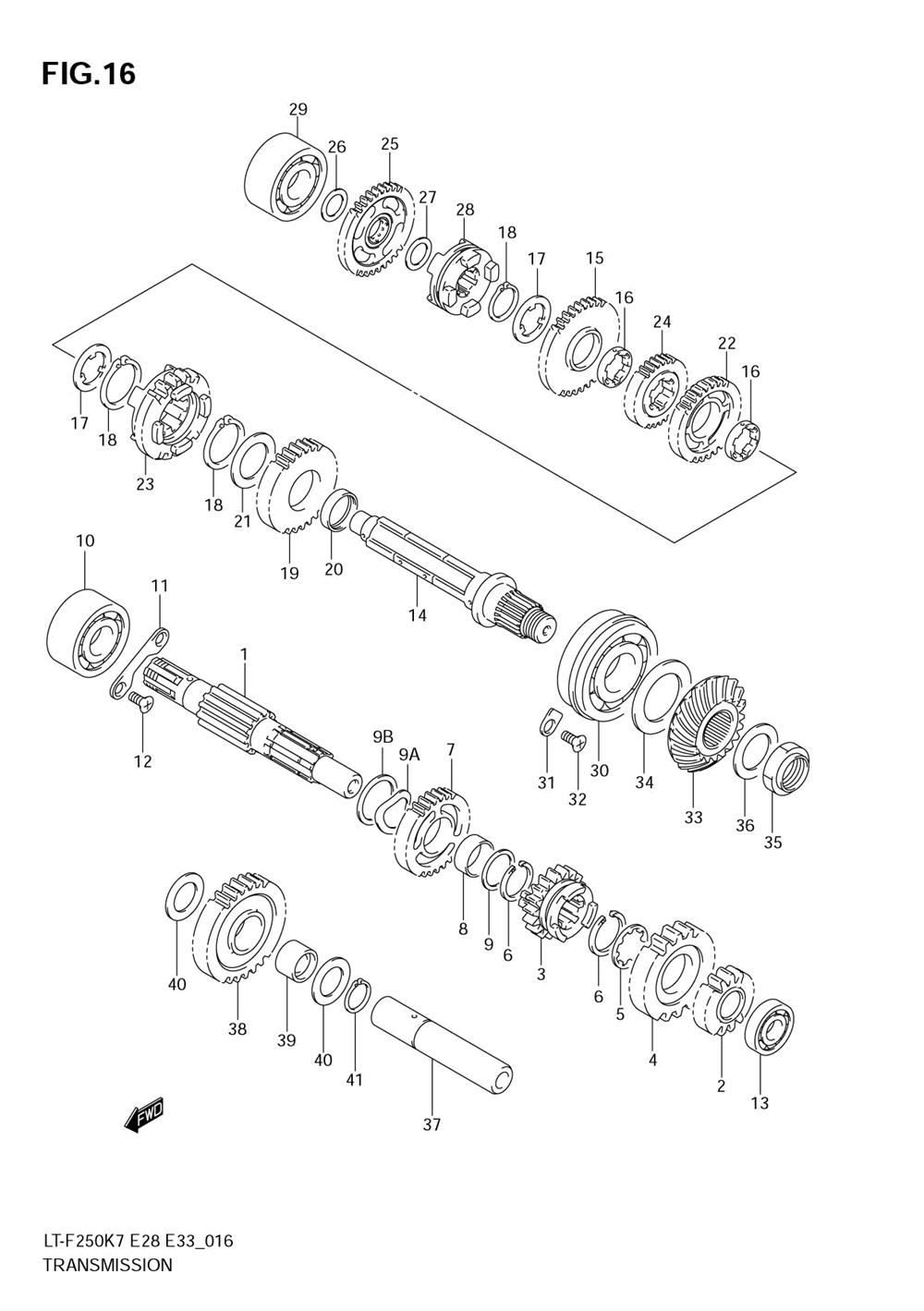 FIG.16

29
26
25
27
28
18
17
15
16
24
22
16
17
18
23
18
21
19
20
14
10
11
1
12
9B
9A
7
31
32
30
34
33
36
35
8
9
6
3
6
5
4
2
13
40
38
39
40
41
37
FWD

LT-F250K7 E28 E33_016
TRANSMISSION