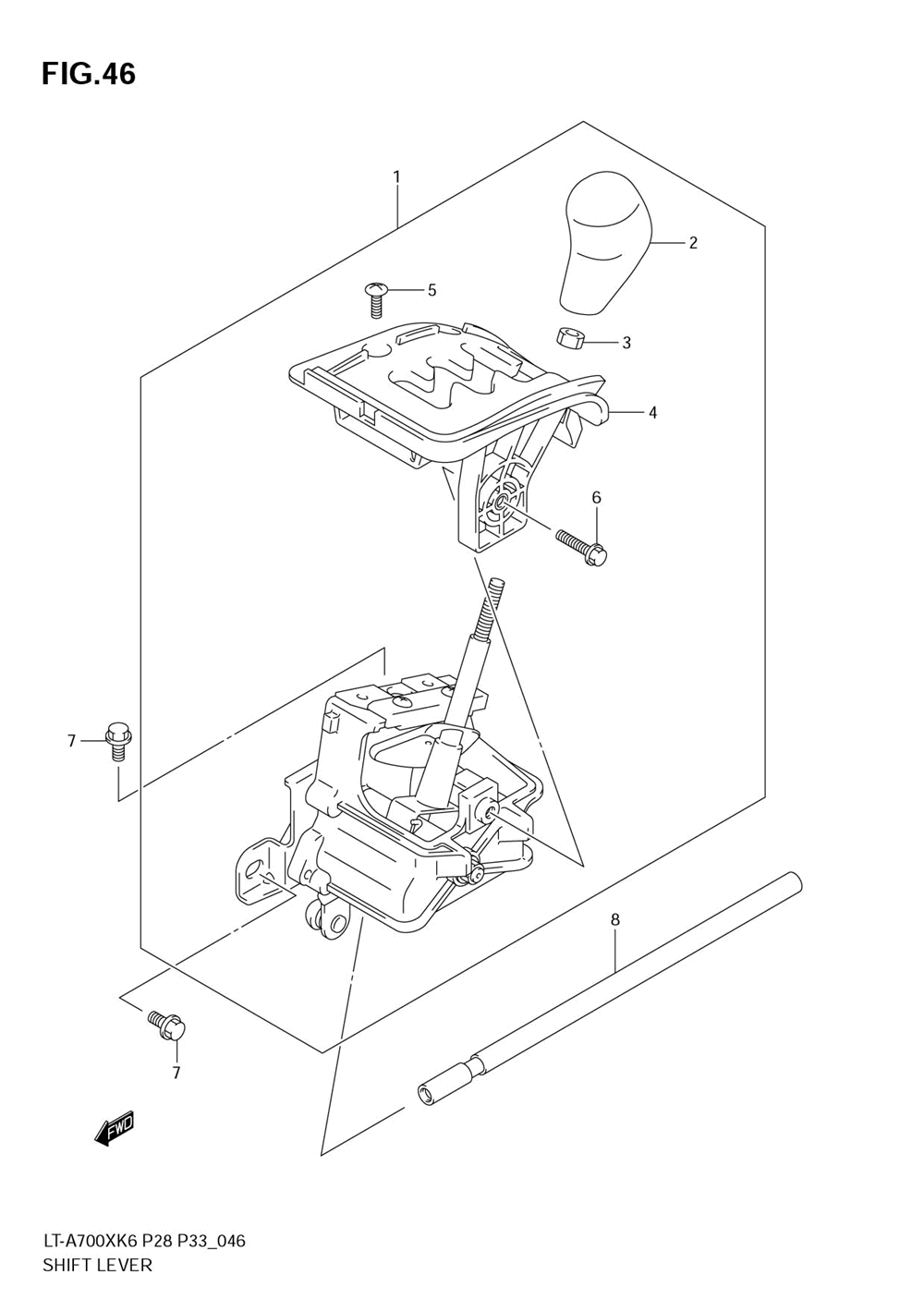 FIG.46

1

2

5

3

4

6

7

8

7

FWD

LT-A700XK6 P28 P33_046
SHIFT LEVER