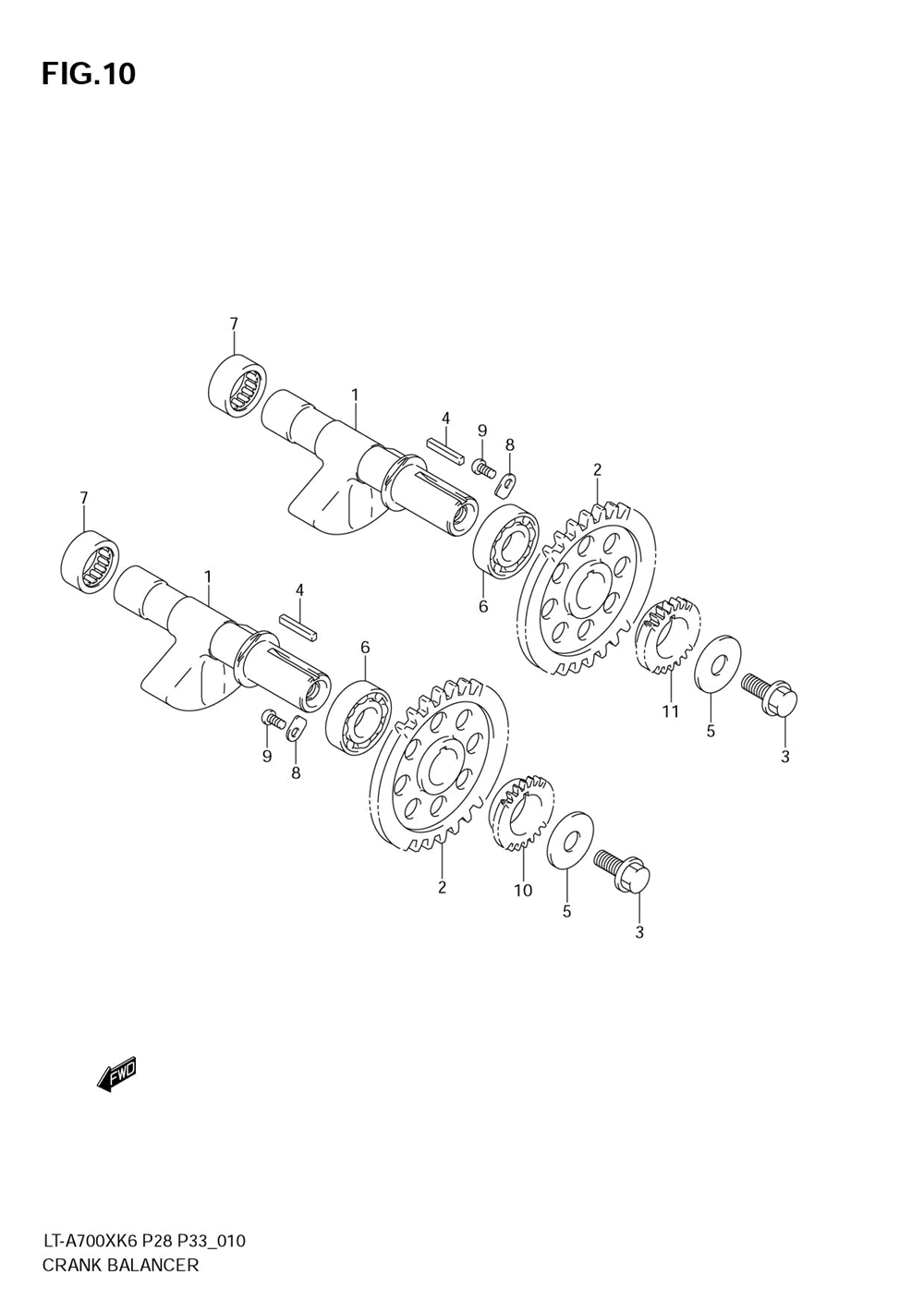 FIG.10

7

1

4

9

8

2

7

1

4

6

6

11

5

3

9

8

2

10

5

3

FWD

LT-A700XK6 P28 P33_010
CRANK BALANCER