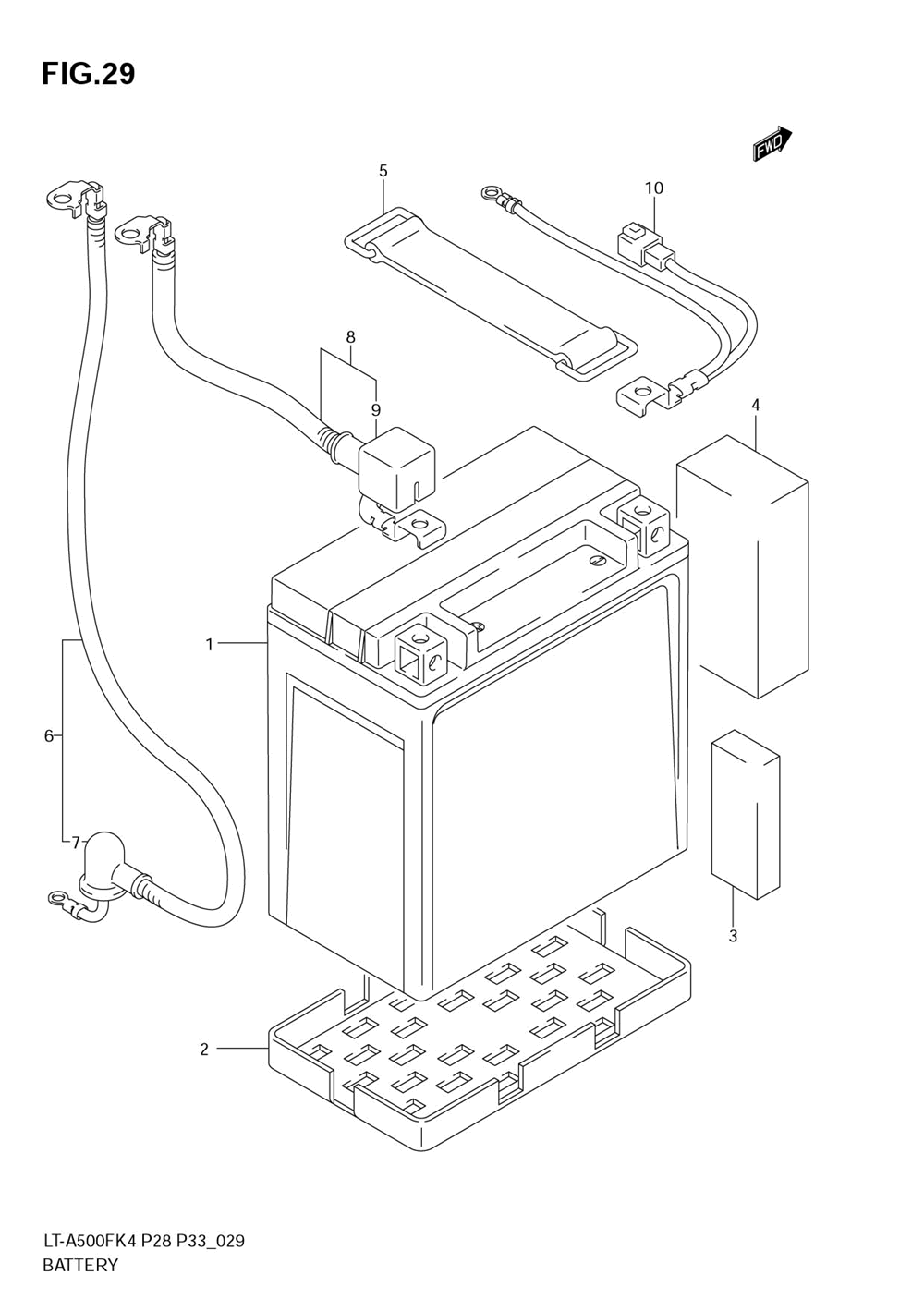 FIG.29

FWD

5

10

8

9

4

1

6

7

3

2

LT-A500FK4 P28 P33_029
BATTERY