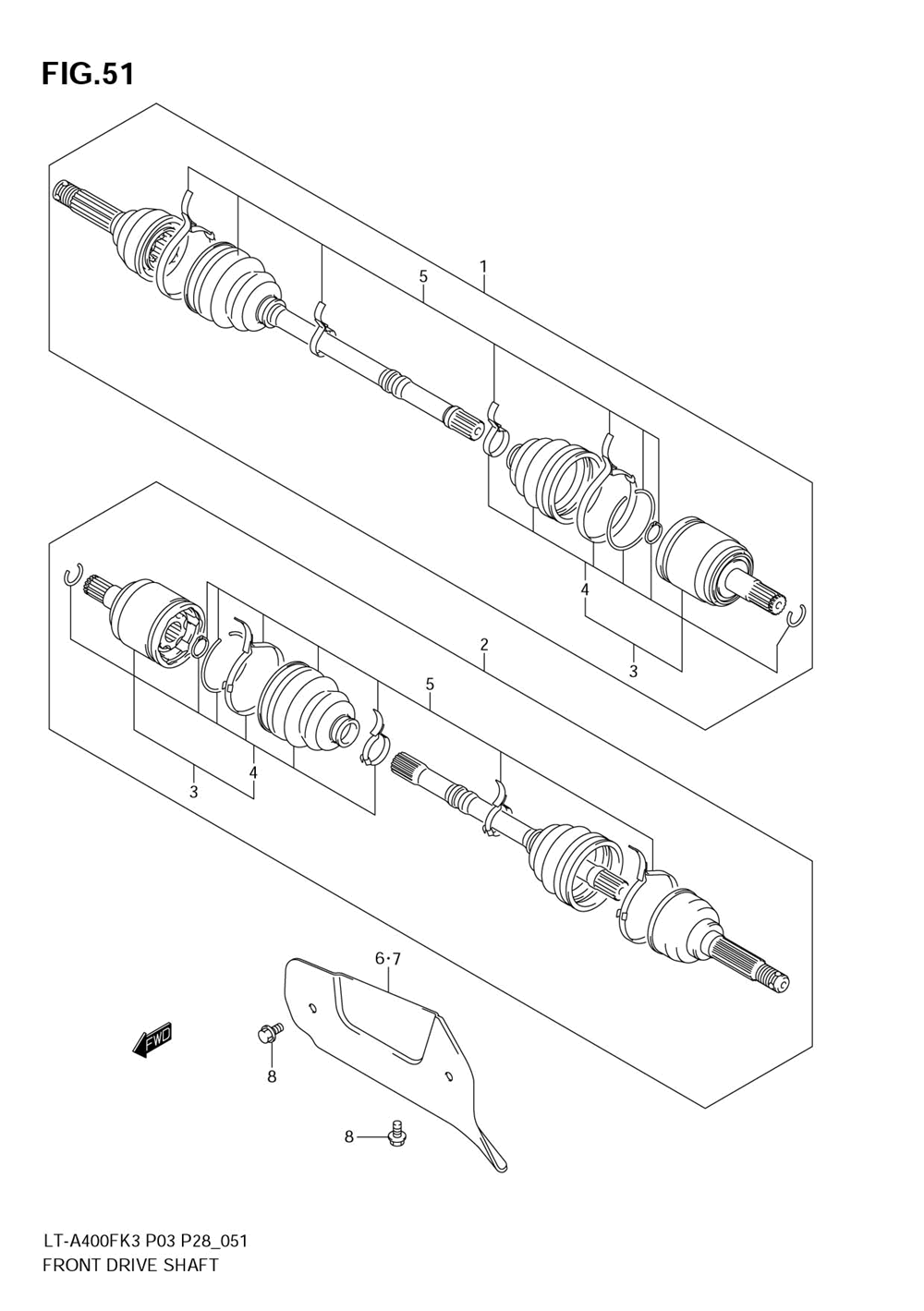 FIG.51

5
1
4
3
2
5
3
4
6·7
FWD
8
8

LT-A400FK3 P03 P28_051
FRONT DRIVE SHAFT