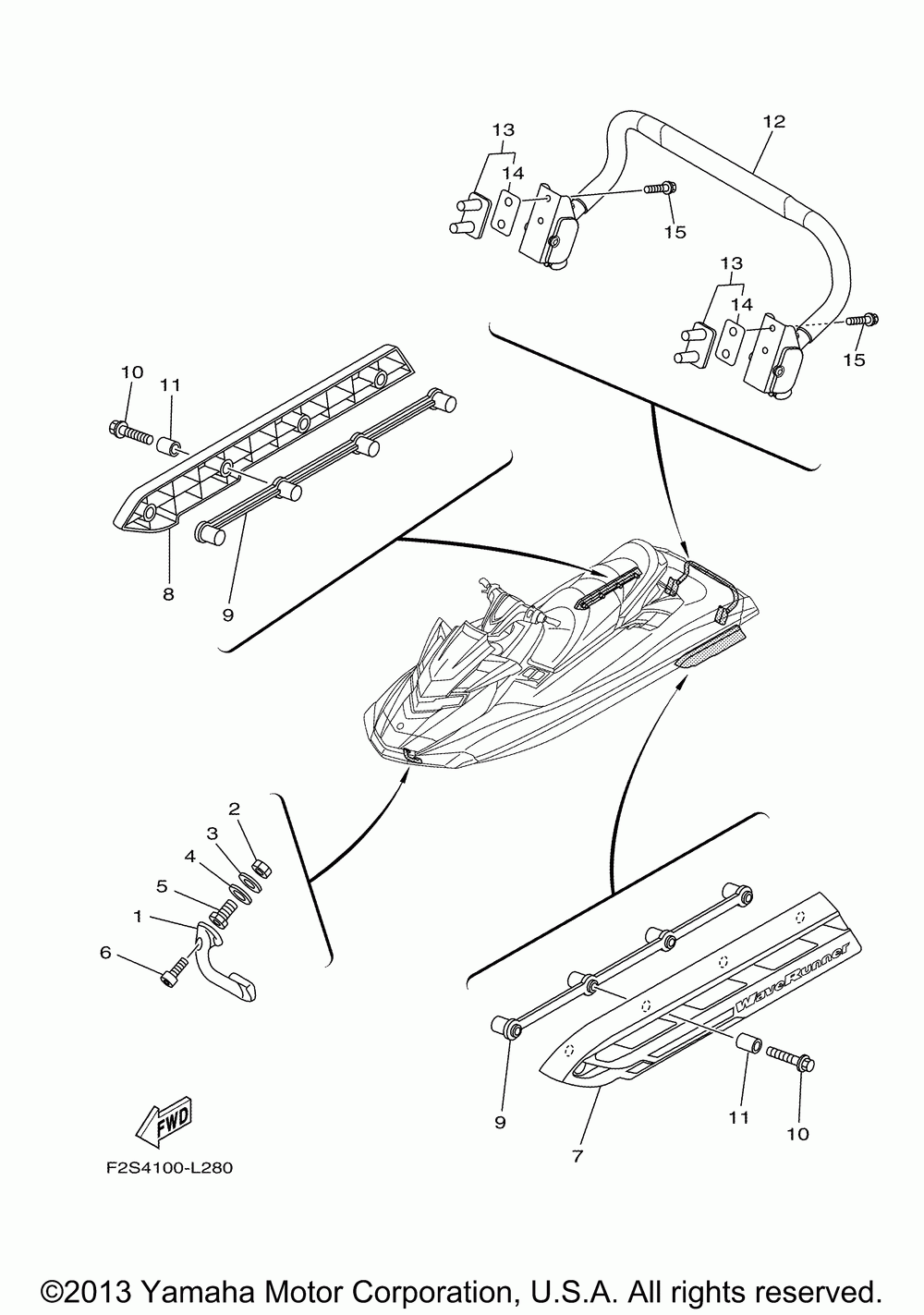 13
14
12
15
13
14
15
10
11
8
9
2
3
4
5
1
6
WaveRunner
9
7
11
10
FWD
F2S4100-L280

©2013 Yamaha Motor Corporation, U.S.A. All rights reserved.