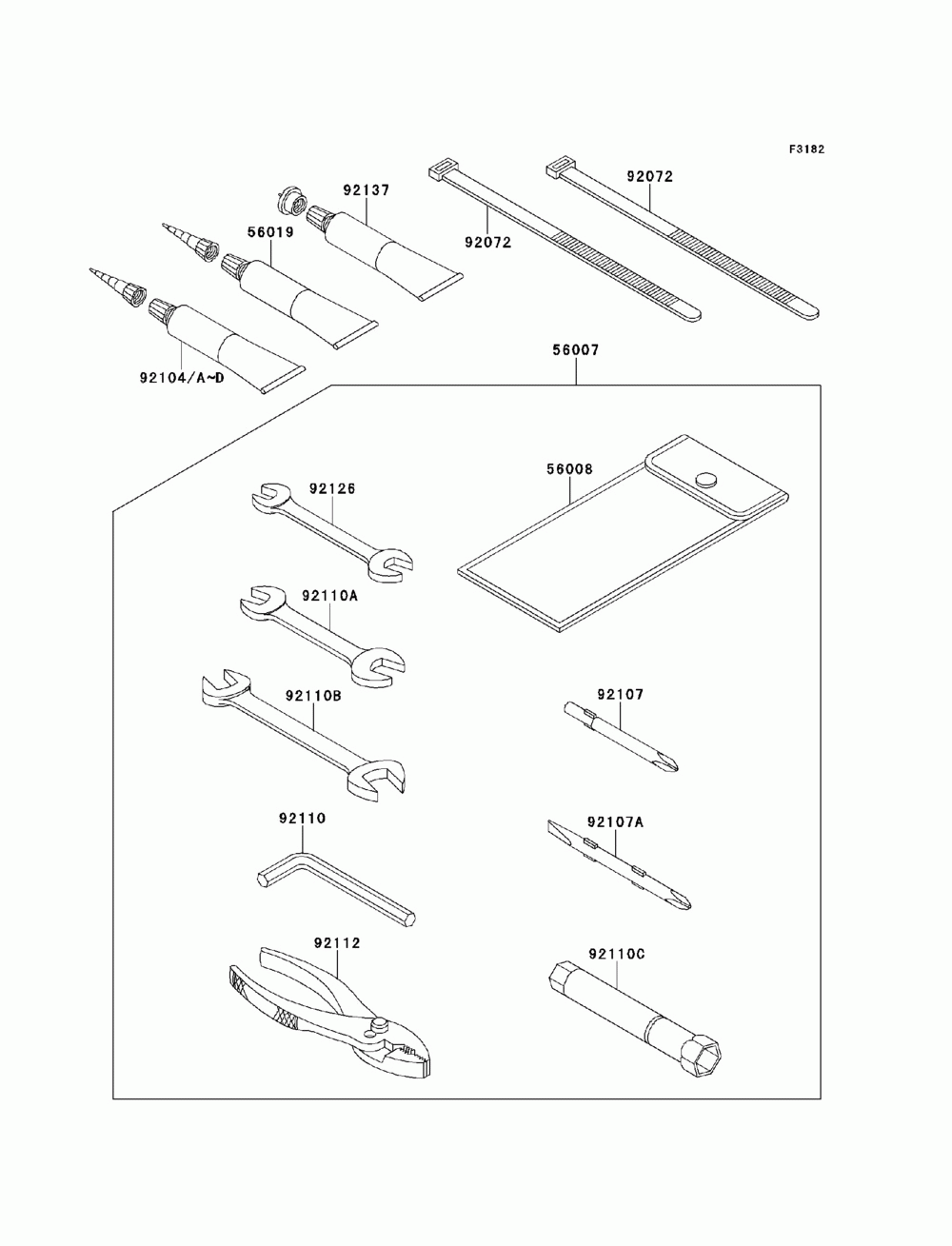 F3182

92137

92072

56019

92072

92104/A~D

56007

92126

56008

92110A

92110B

92107

92110

92107A

92112

92110C