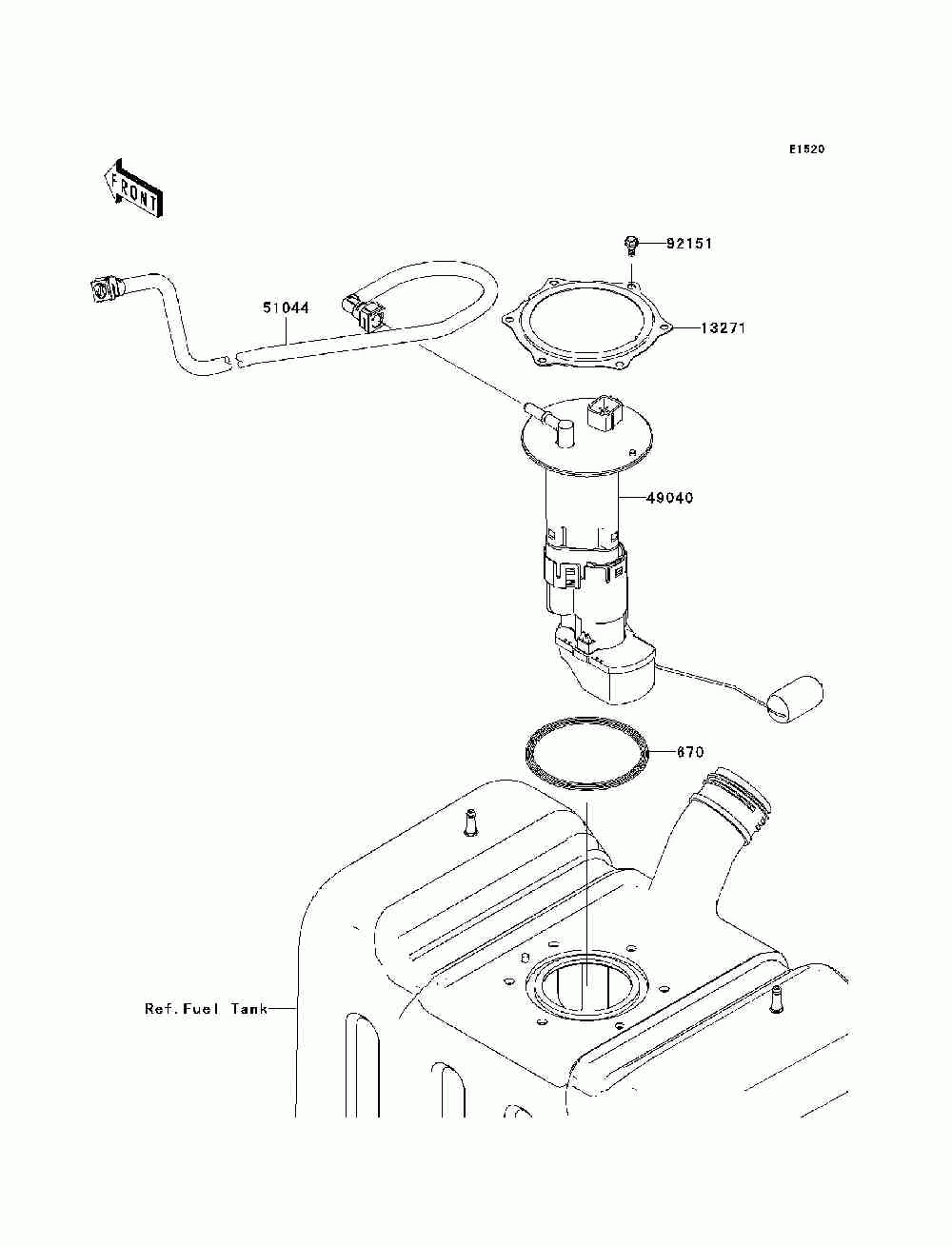 E1520

FRONT

92151

51044

13271

49040

670

Ref.Fuel Tank