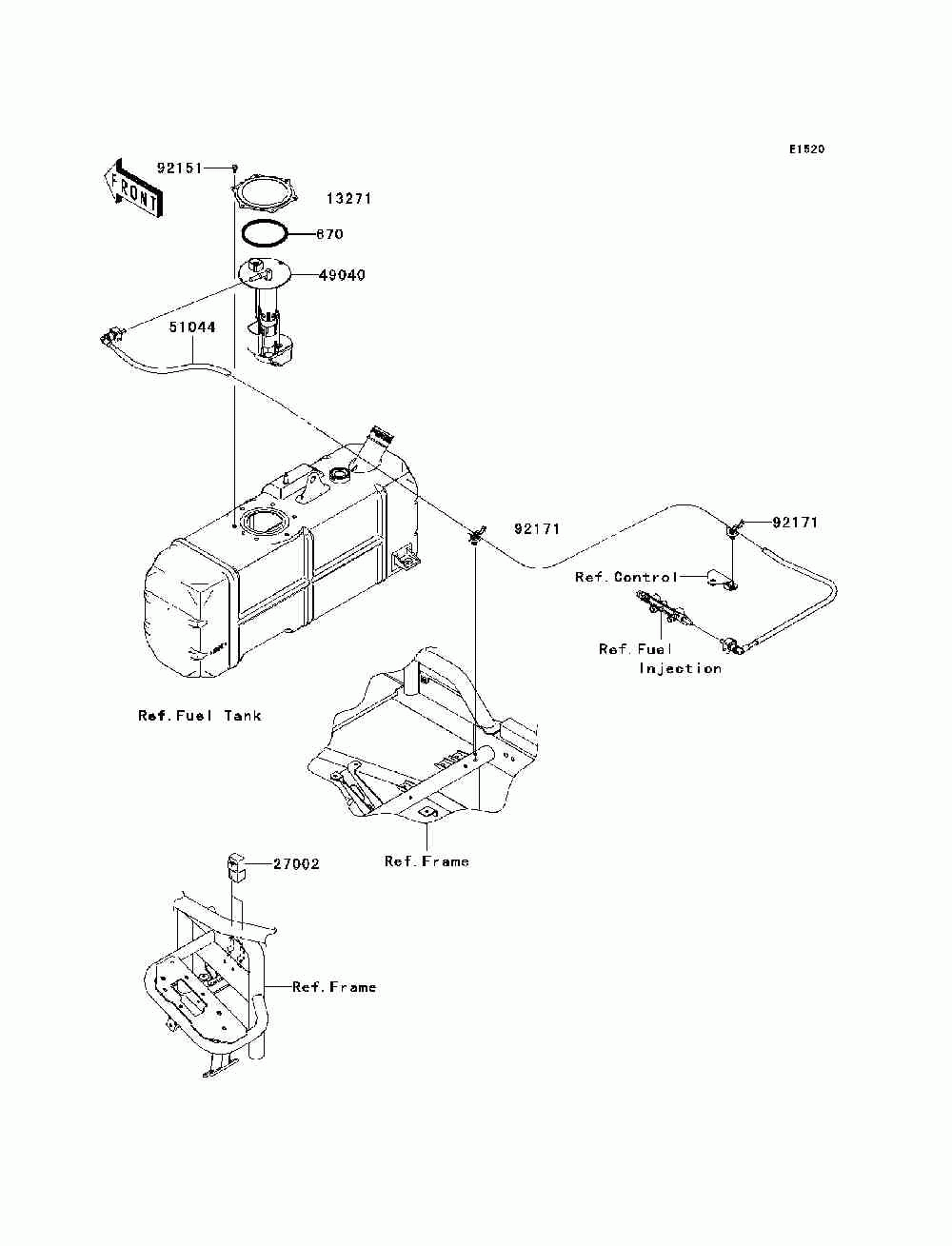 E1520

FRONT

92151

13271

670

49040

51044

92171

92171

Ref.Control

Ref.Fuel Injection

Ref.Fuel Tank

Ref.Frame

27002

Ref.Frame