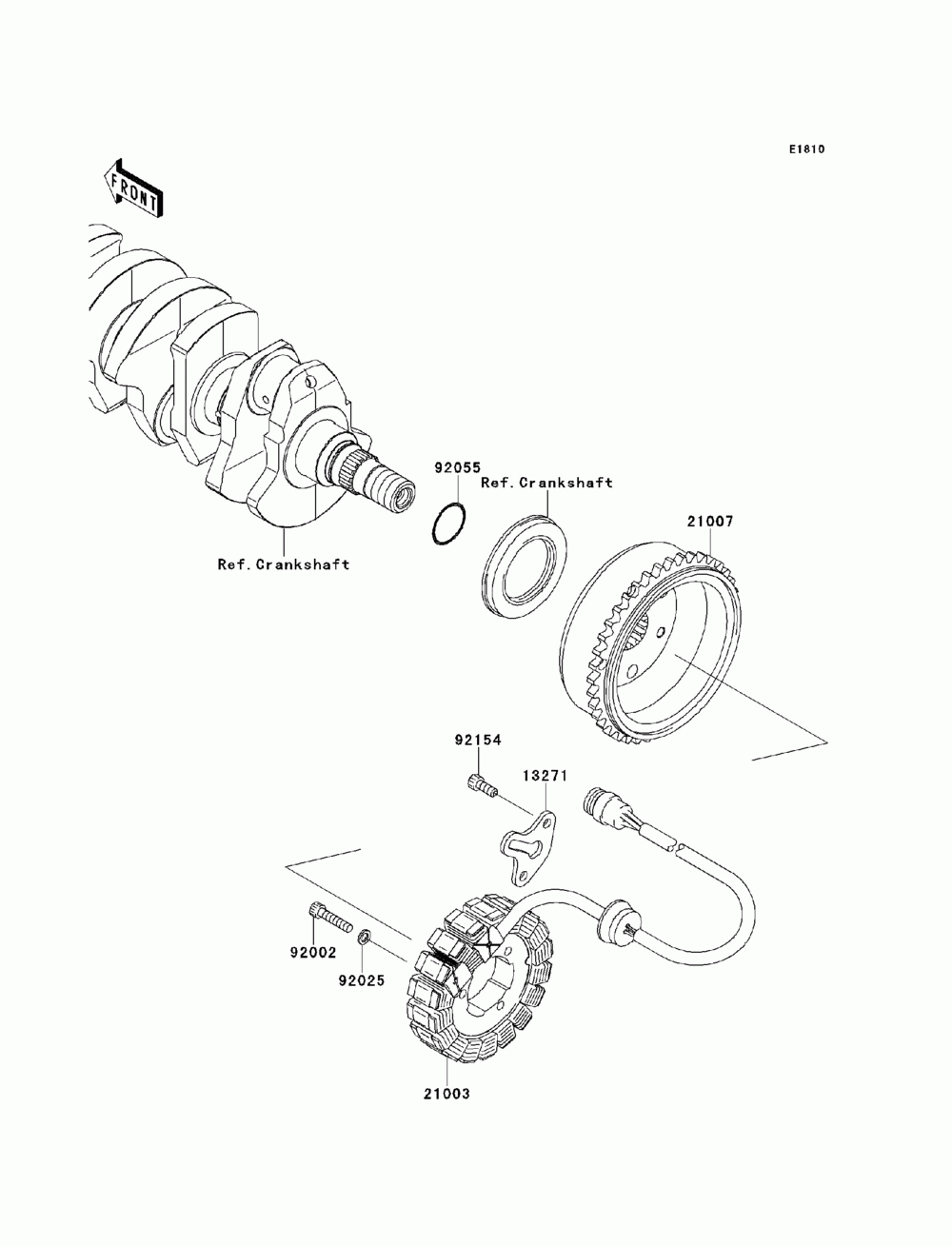 E1810

FRONT

92055

Ref.Crankshaft

21007

Ref.Crankshaft

92154

13271

92002

92025

21003