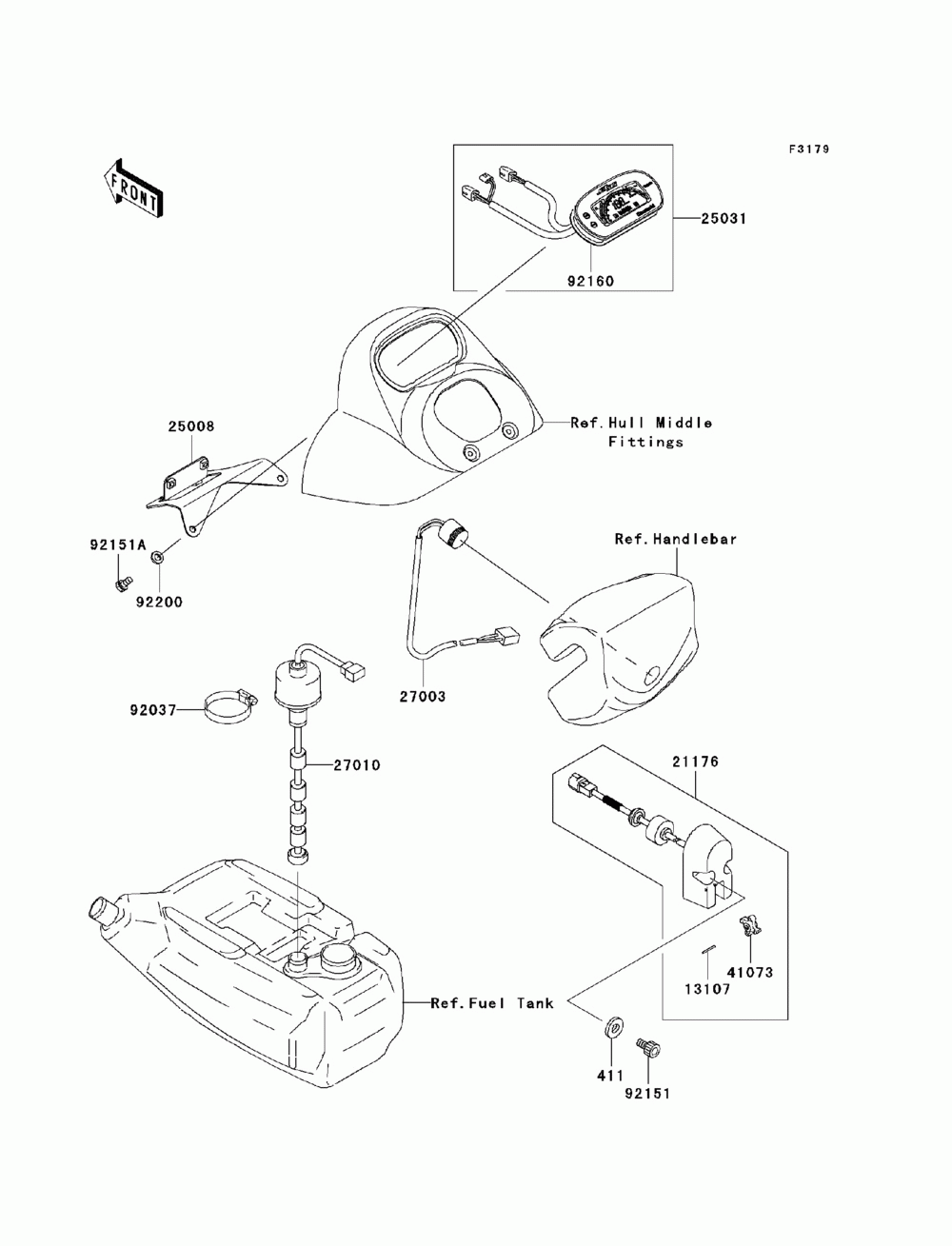 F3179

FRONT

25031

92160

Ref.Hull Middle Fittings

25008

92151A

92200

Ref.Handlebar

27003

92037

27010

21176

41073

13107

Ref.Fuel Tank

411

92151