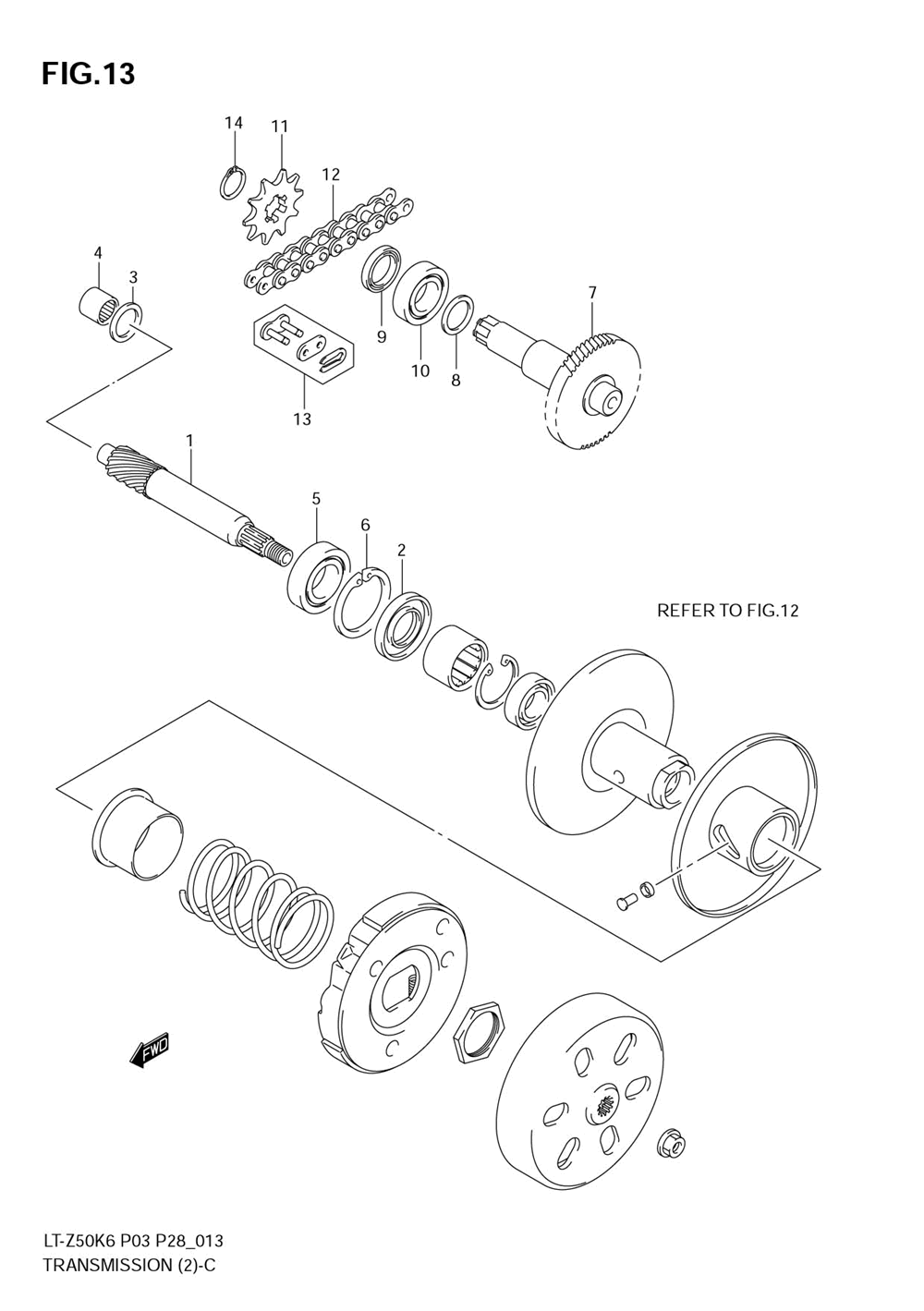 FIG.13

14
11
12
4
3
9
10
8
7
13
1
5
6
2

REFER TO FIG.12

FWD

LT-Z50K6 P03 P28_013
TRANSMISSION (2)-C