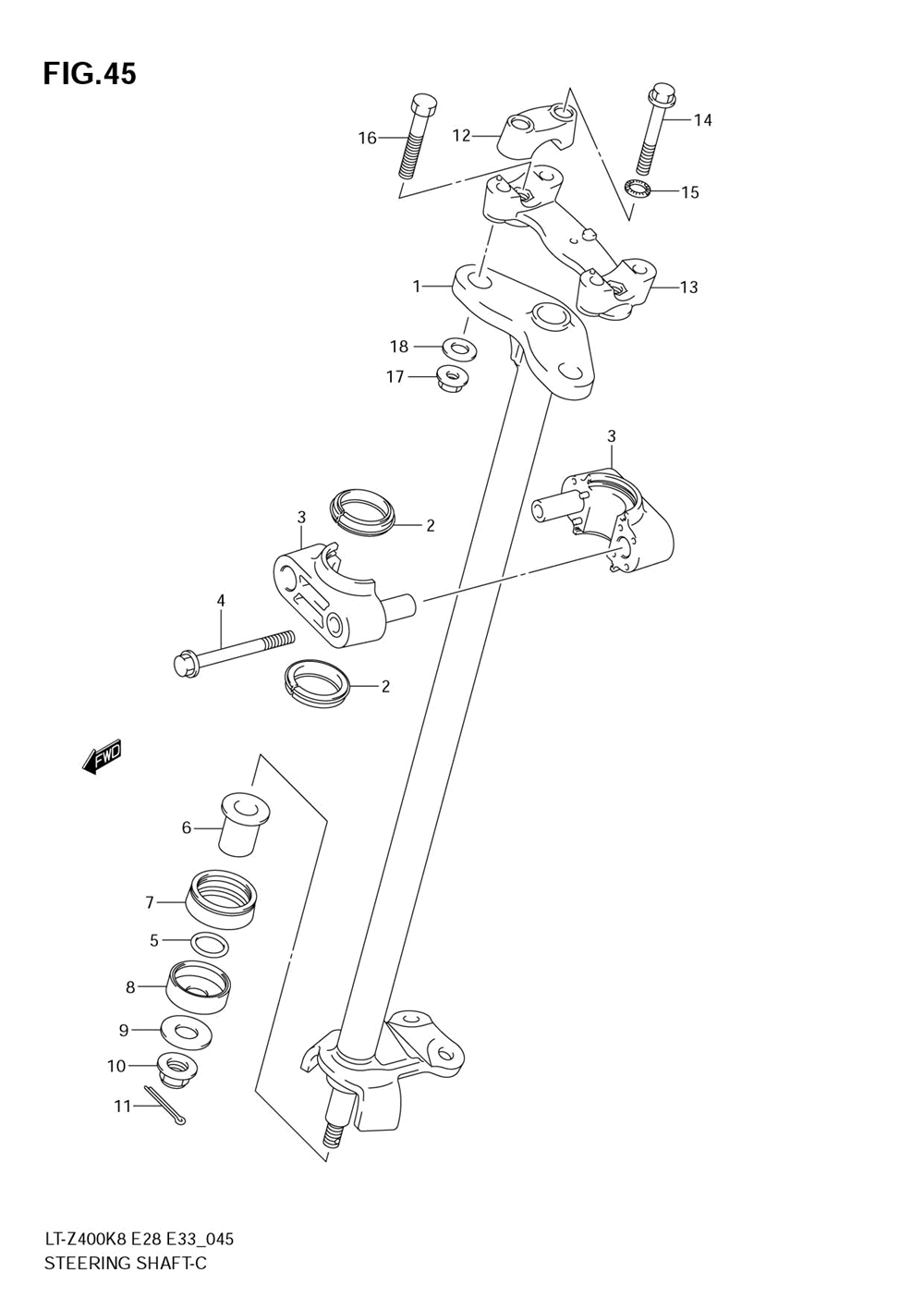 FIG.45

16
12
14
15
1
13
18
17
3
3
2
4
2
FWD
6
7
5
8
9
10
11

LT-Z400K8 E28 E33_045
STEERING SHAFT-C