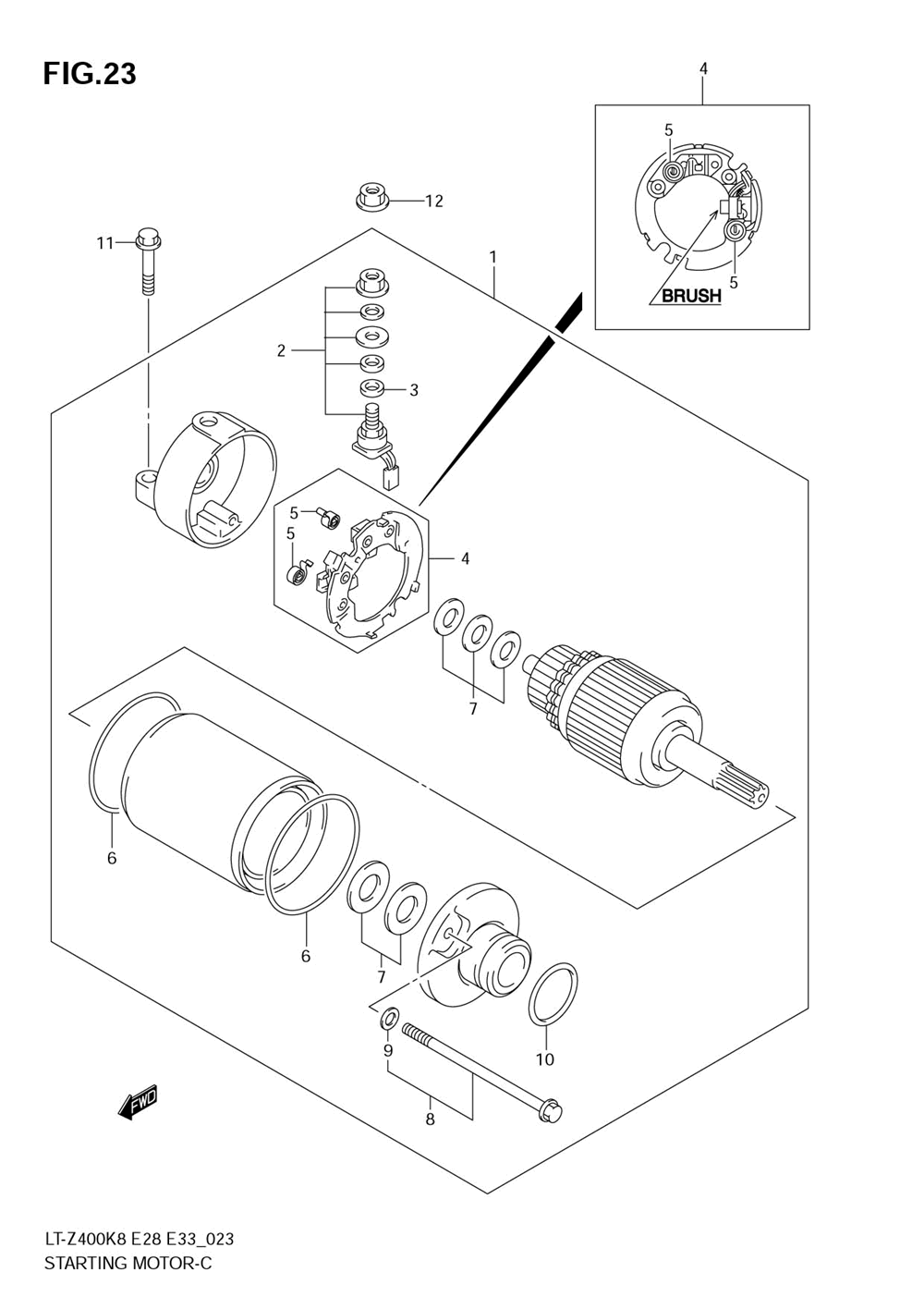 FIG.23

4
5
5
BRUSH

12
11
1
2
3
5
5
4
7
6
6
7
9
10
8
FWD

LT-Z400K8 E28 E33_023
STARTING MOTOR-C