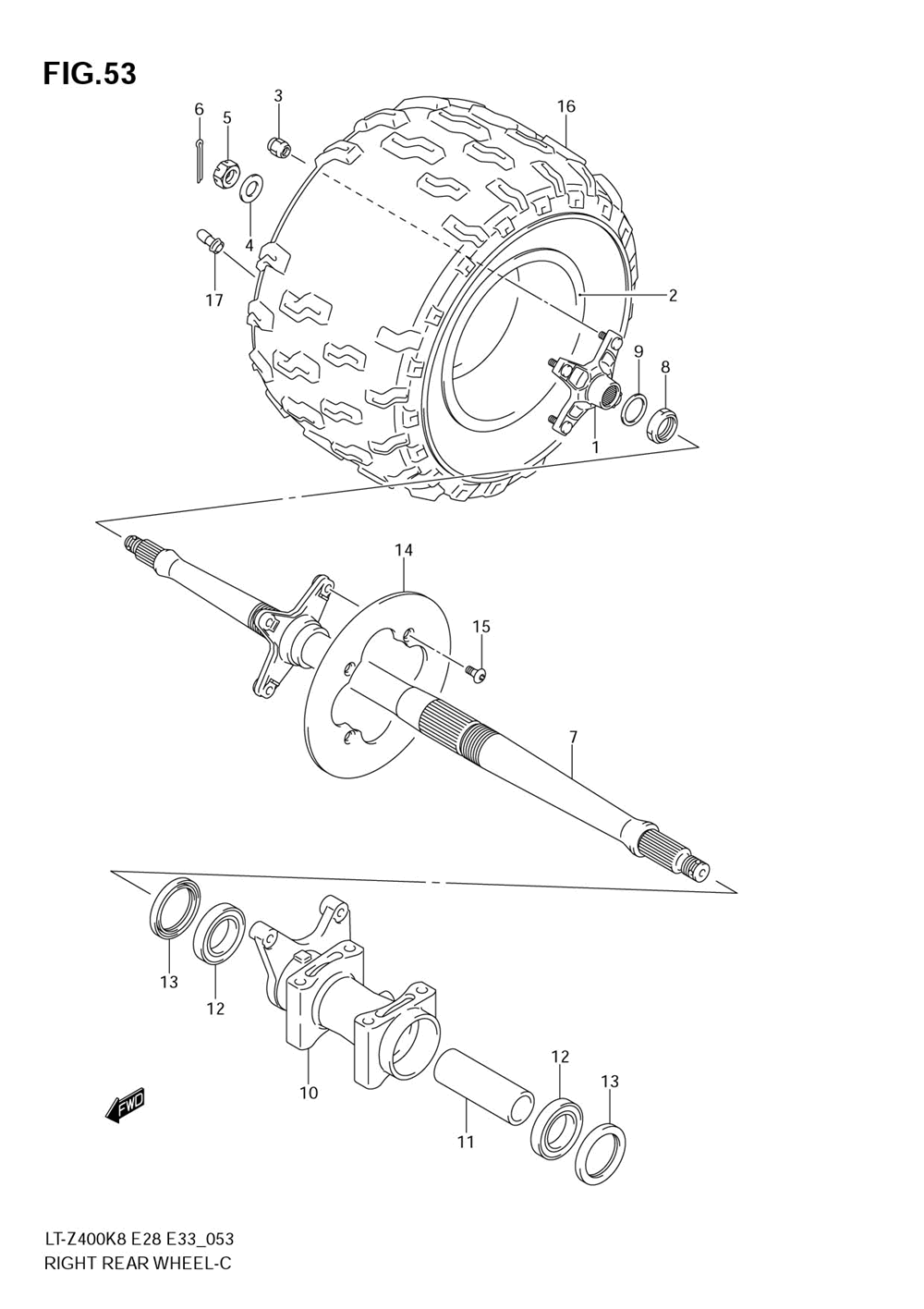 FIG.53

6
5
3
16
4
17
2
9
8
1
14
15
7
13
12
10
11
12
13
FWD

LT-Z400K8 E28 E33_053
RIGHT REAR WHEEL-C