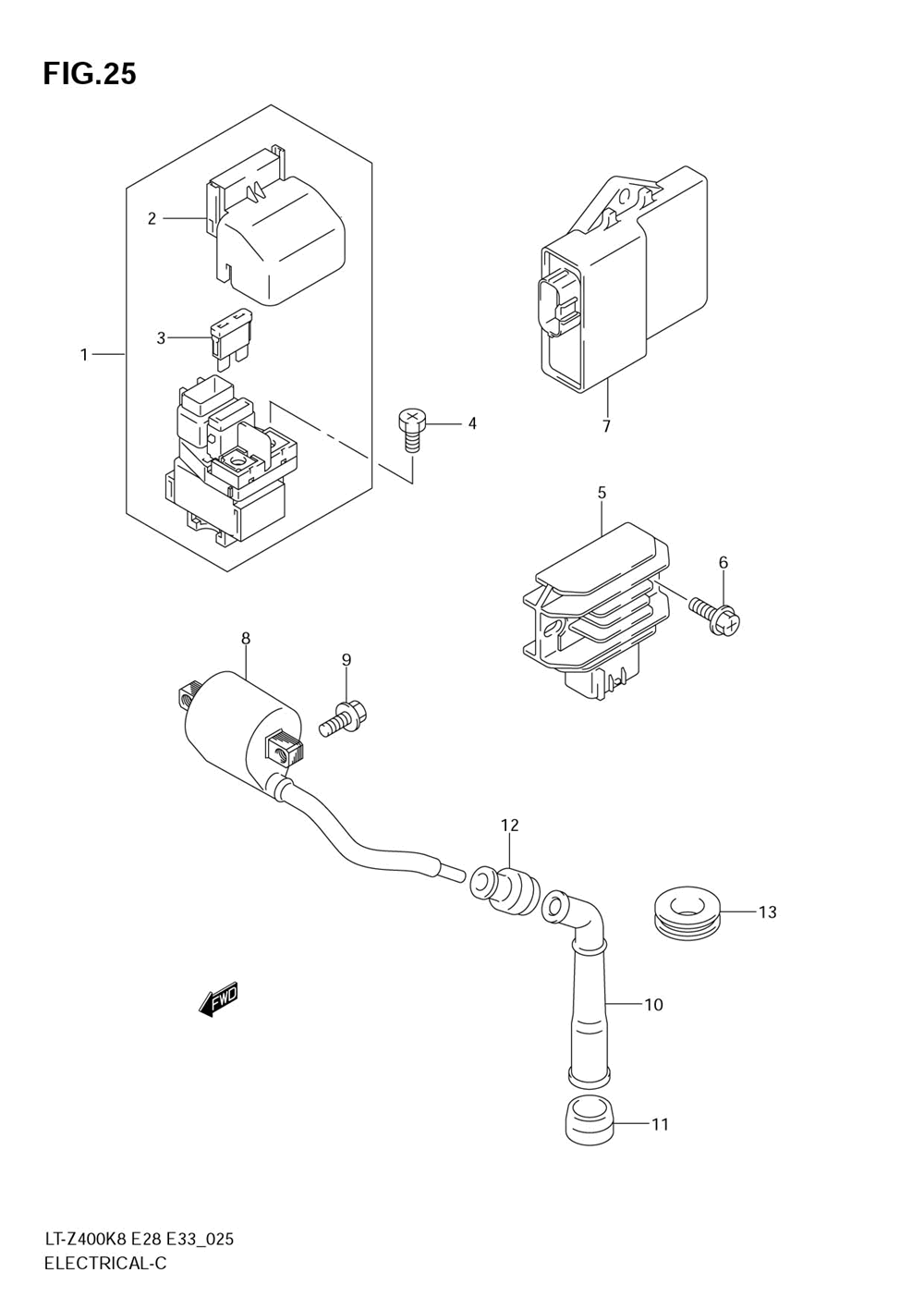 FIG.25

2
3
1
4
7
5
6
8
9
12
13
FWD
10
11

LT-Z400K8 E28 E33_025
ELECTRICAL-C