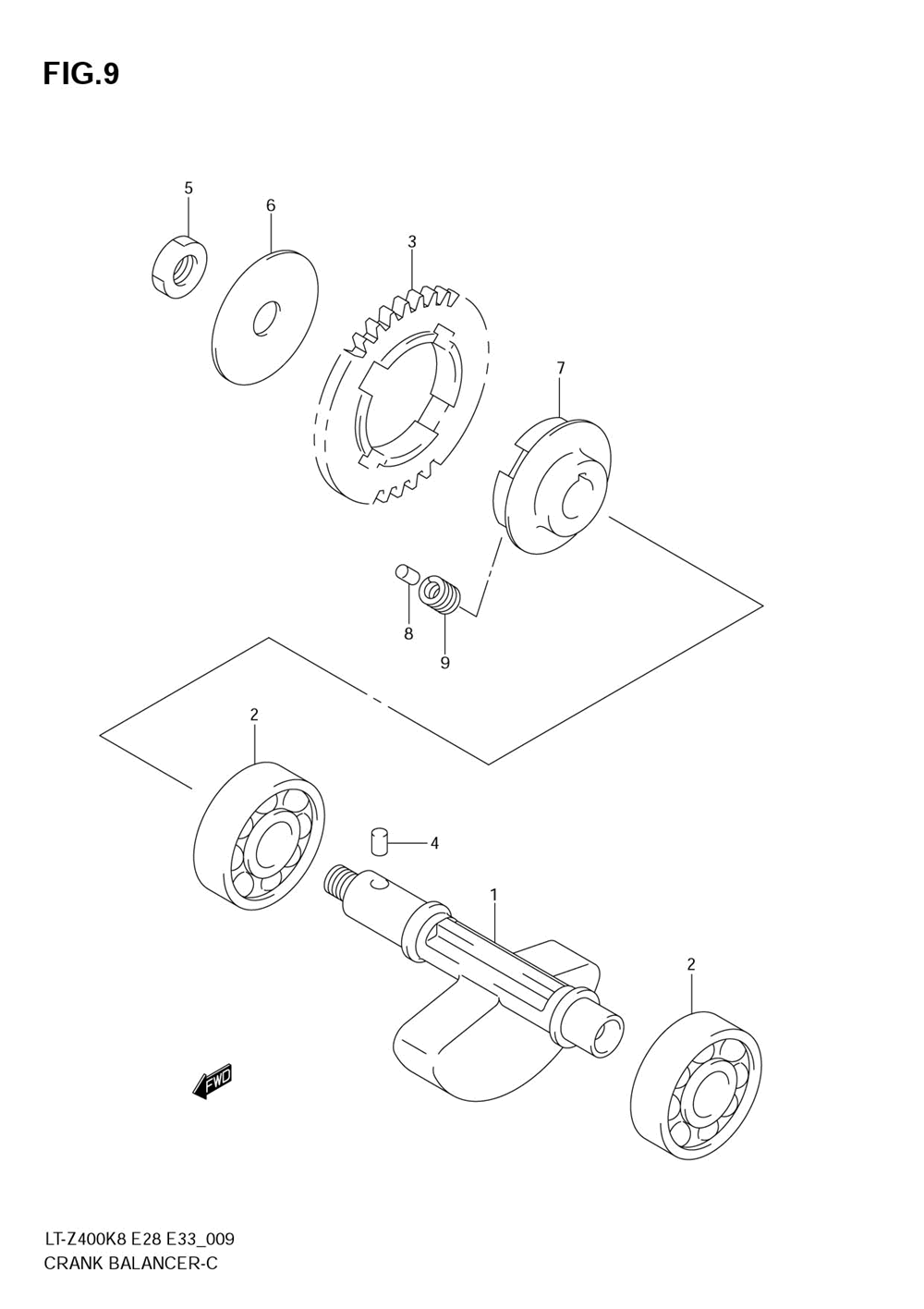 FIG.9

5
6
3
7
8
9
2
4
1
2
FWD

LT-Z400K8 E28 E33_009
CRANK BALANCER-C