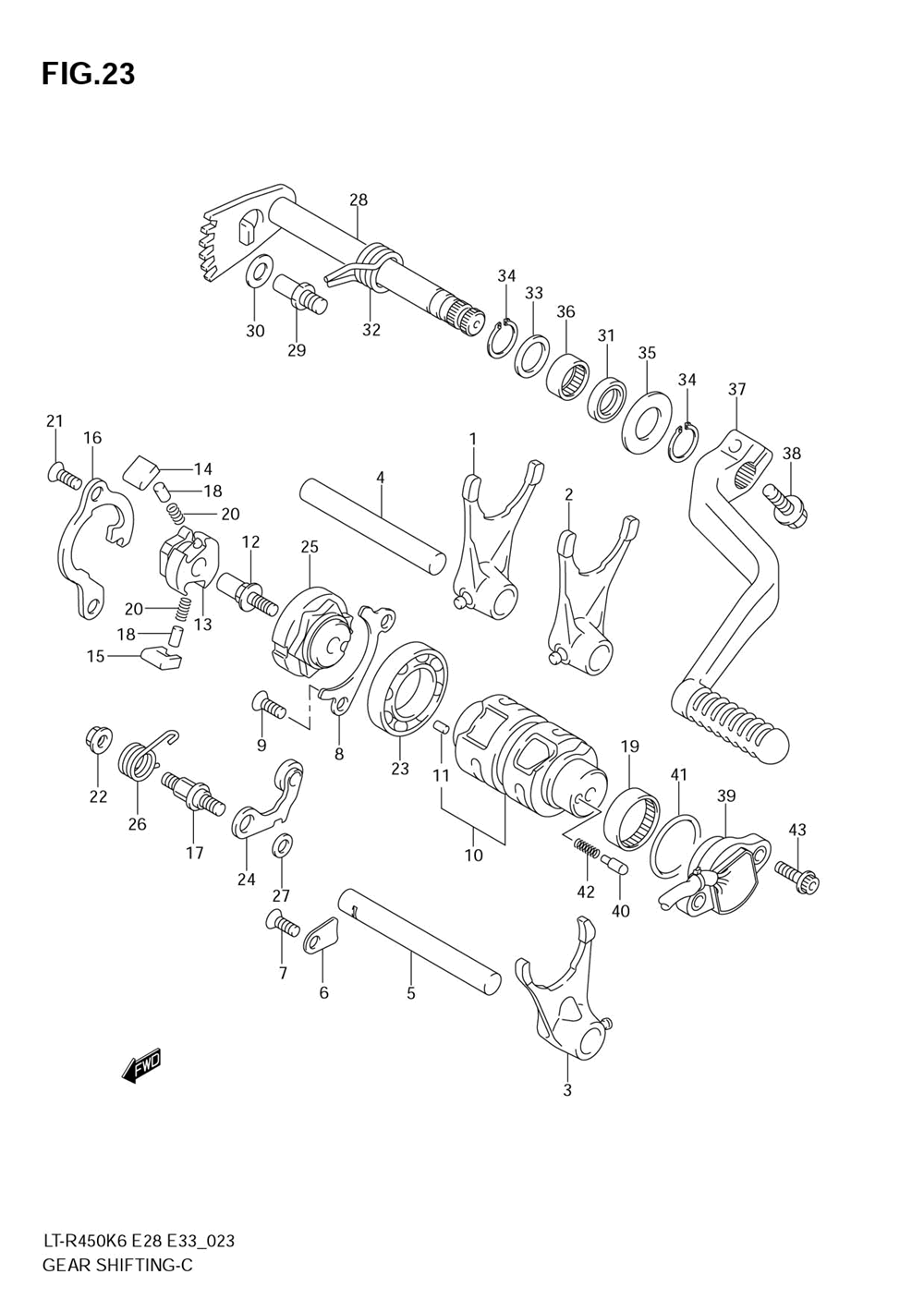 FIG.23

28
30
29
32
34
33
36
31
35
34
37
38
21
16
14
18
20
12
25
4
1
2
20
13
18
15
9
8
23
11
10
19
41
39
43
22
26
17
24
27
42
40
7
6
5
3
FWD

LT-R450K6 E28 E33_023
GEAR SHIFTING-C