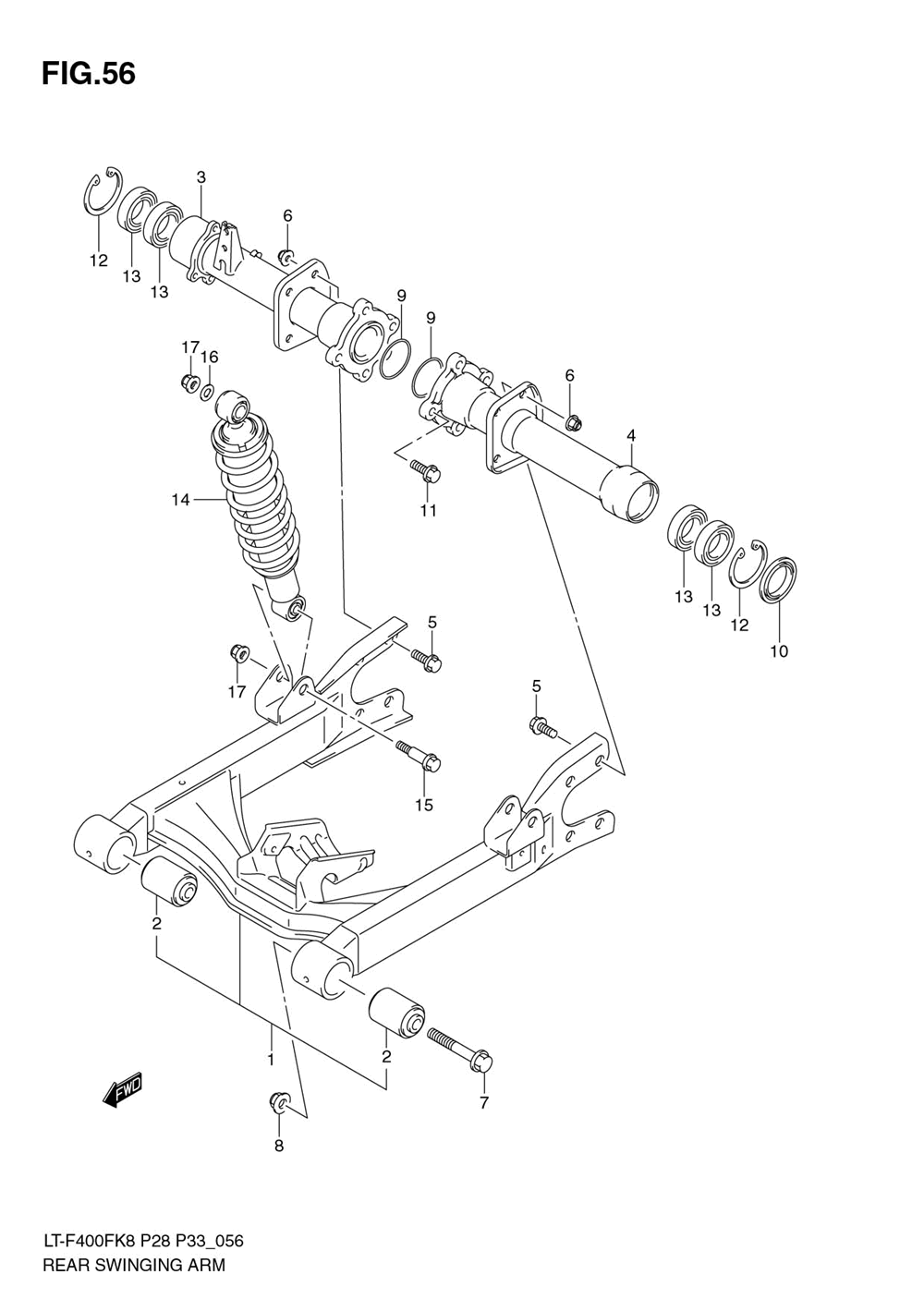 FIG.56

3
6
12
13
13
9
9
17
16
6
4
14
11
13
13
12
10
5
17
5
15
2
1
2
7
FWD
8

LT-F400FK8 P28 P33_056
REAR SWINGING ARM