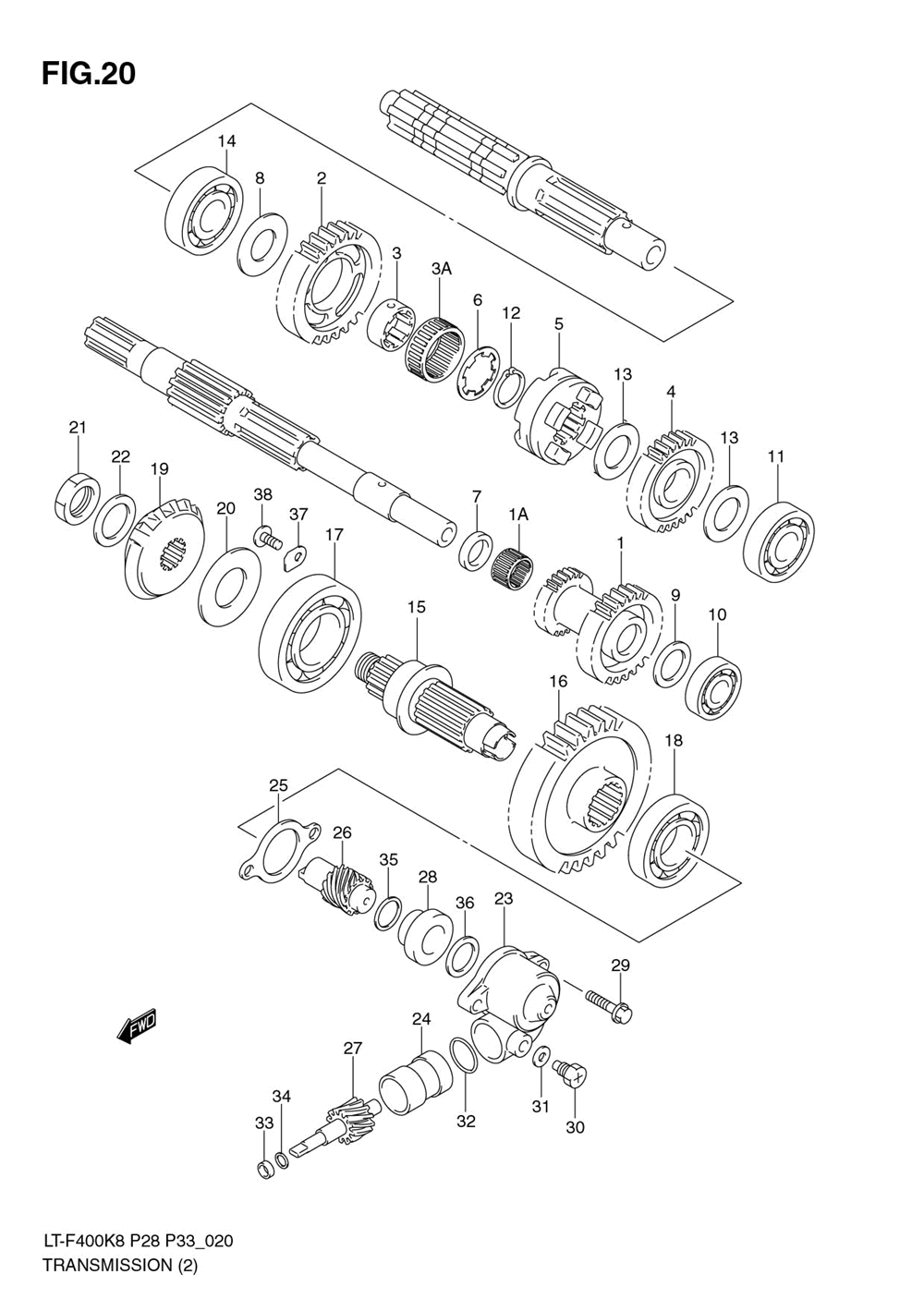 FIG.20

14
8
2
3
3A
6
12
5
13
4
13
11
21
22
19
20
38
37
17
7
1A
1
9
10
15
16
18
25
26
35
28
36
23
29
FWD
24
27
34
33
32
31
30

LT-F400K8 P28 P33_020
TRANSMISSION (2)