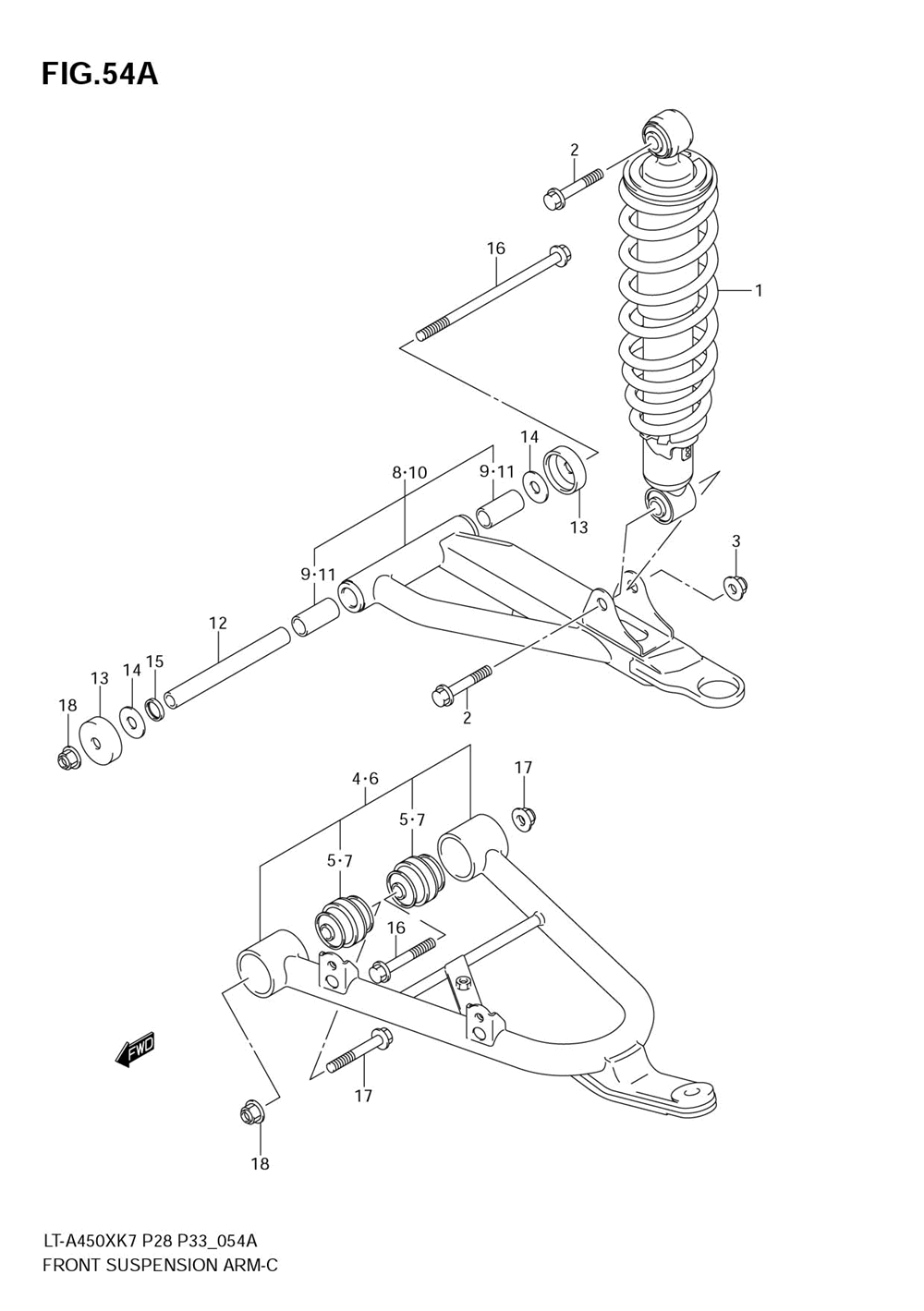 FIG.54A

2
16
1
14
8·10
9·11
13
3
9·11
12
13
14
15
18
2
4·6
17
5·7
5·7
16
FWD
17
18

LT-A450XK7 P28 P33_054A
FRONT SUSPENSION ARM-C