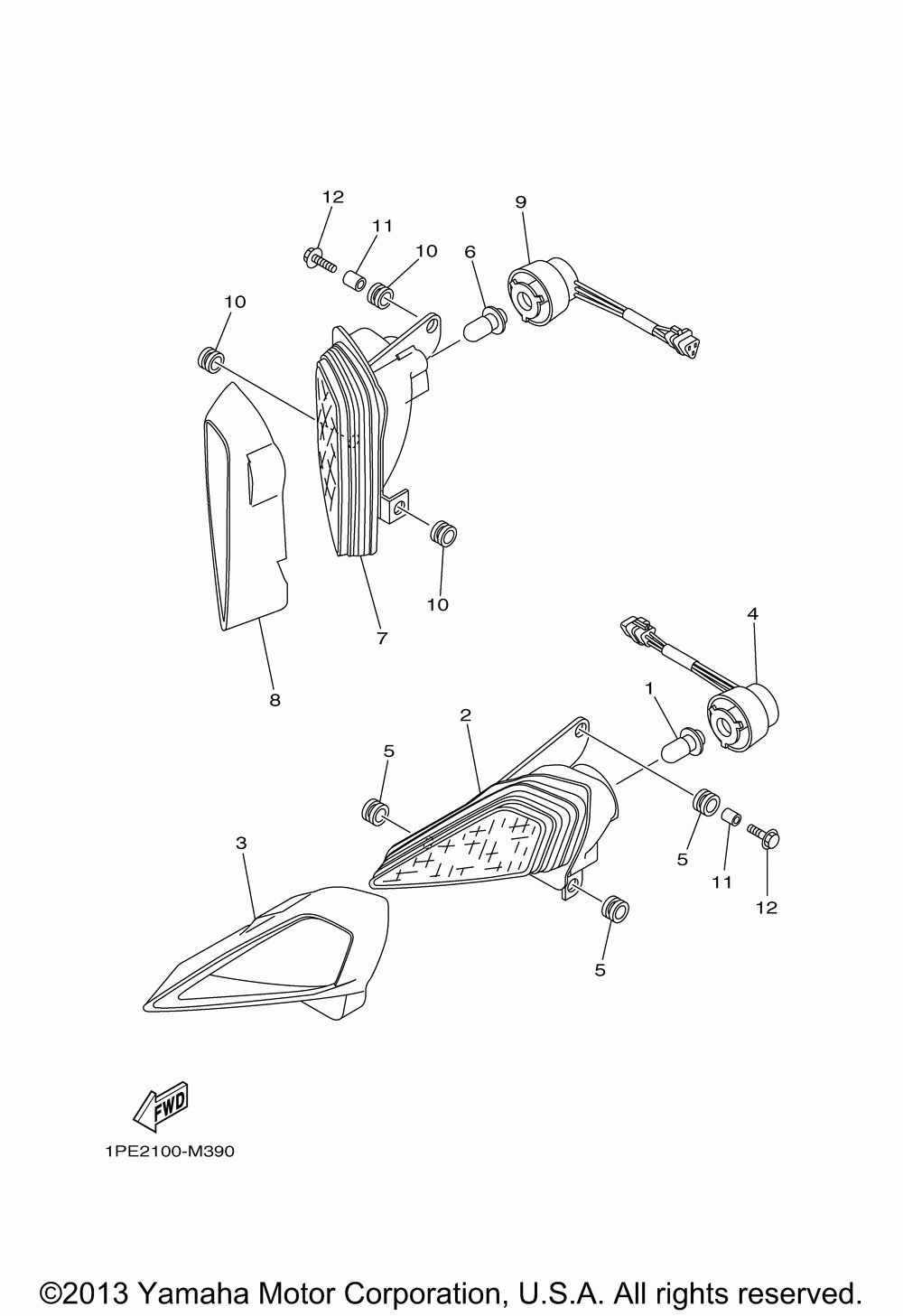 12
11
10
6
9
10
10
7
8
4
1
2
5
5
11
12
3
5
FWD
1PE2100-M390

©2013 Yamaha Motor Corporation, U.S.A. All rights reserved.