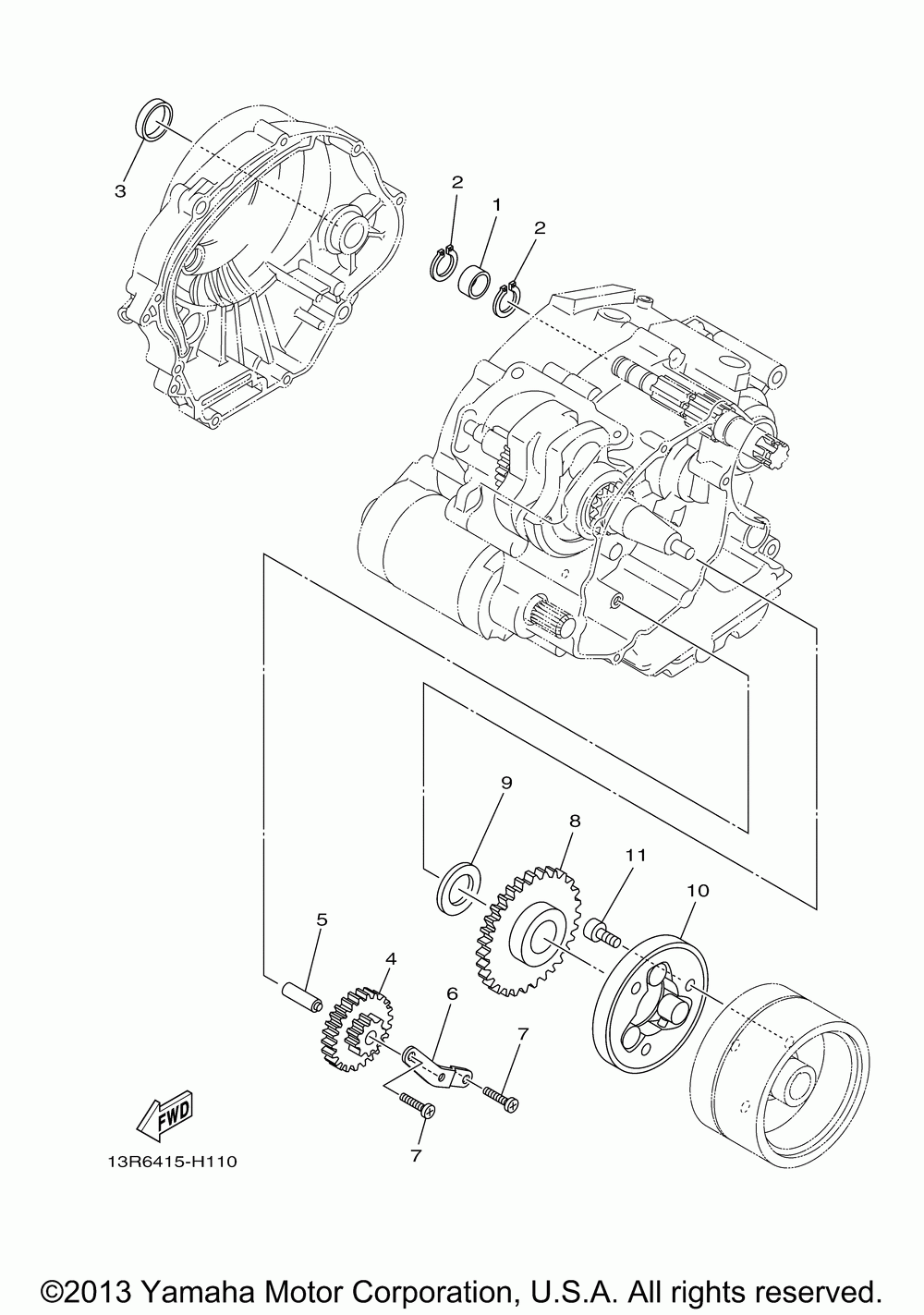 3

2

1

2

9

8

11

10

5

4

6

7

7

FWD

13R6415-H110

©2013 Yamaha Motor Corporation, U.S.A. All rights reserved.