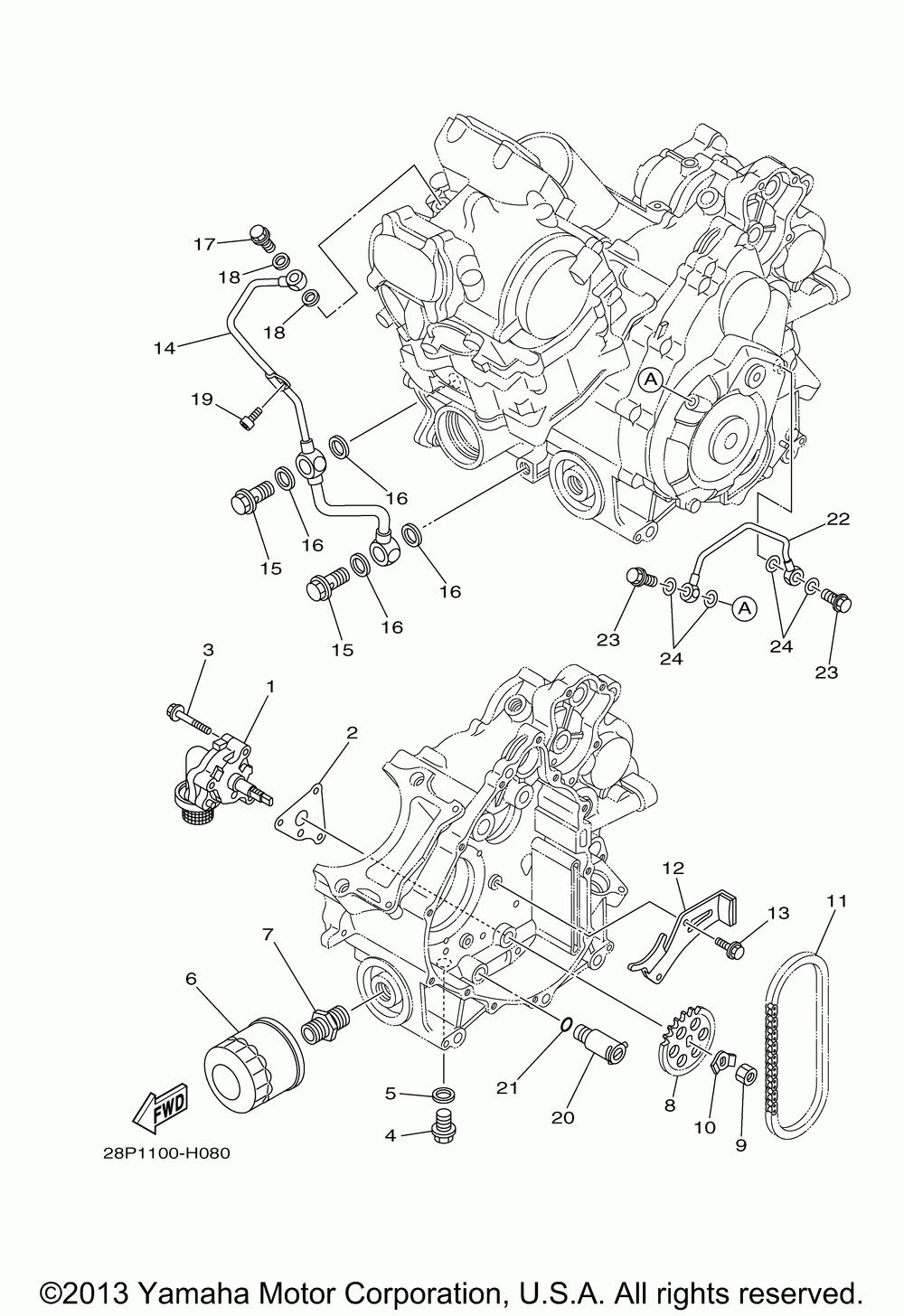 17
18
18
14
19
A
16
16
15
16
16
15
22
23
24
A
24
23
3
1
2
12
13
11
7
6
5
4
21
20
8
10
9
FWD
28P1100-H080

©2013 Yamaha Motor Corporation, U.S.A. All rights reserved.