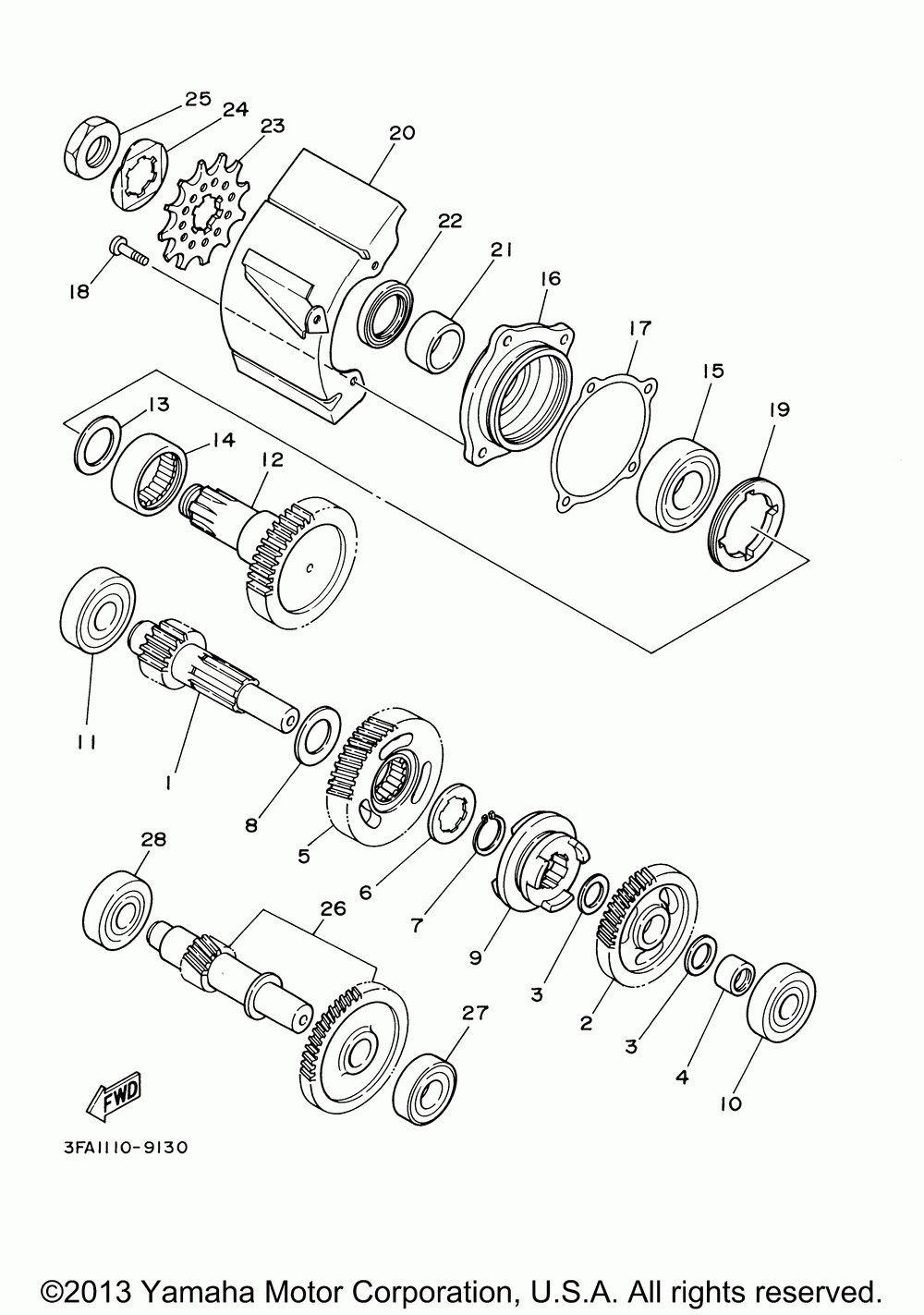 25
24
23
20
22
21
16
17
15
19
18
13
14
12
11
1
8
5
6
7
9
3
2
3
4
10
28
26
27
FWD
3FA1110-9130
©2013 Yamaha Motor Corporation, U.S.A. All rights reserved.