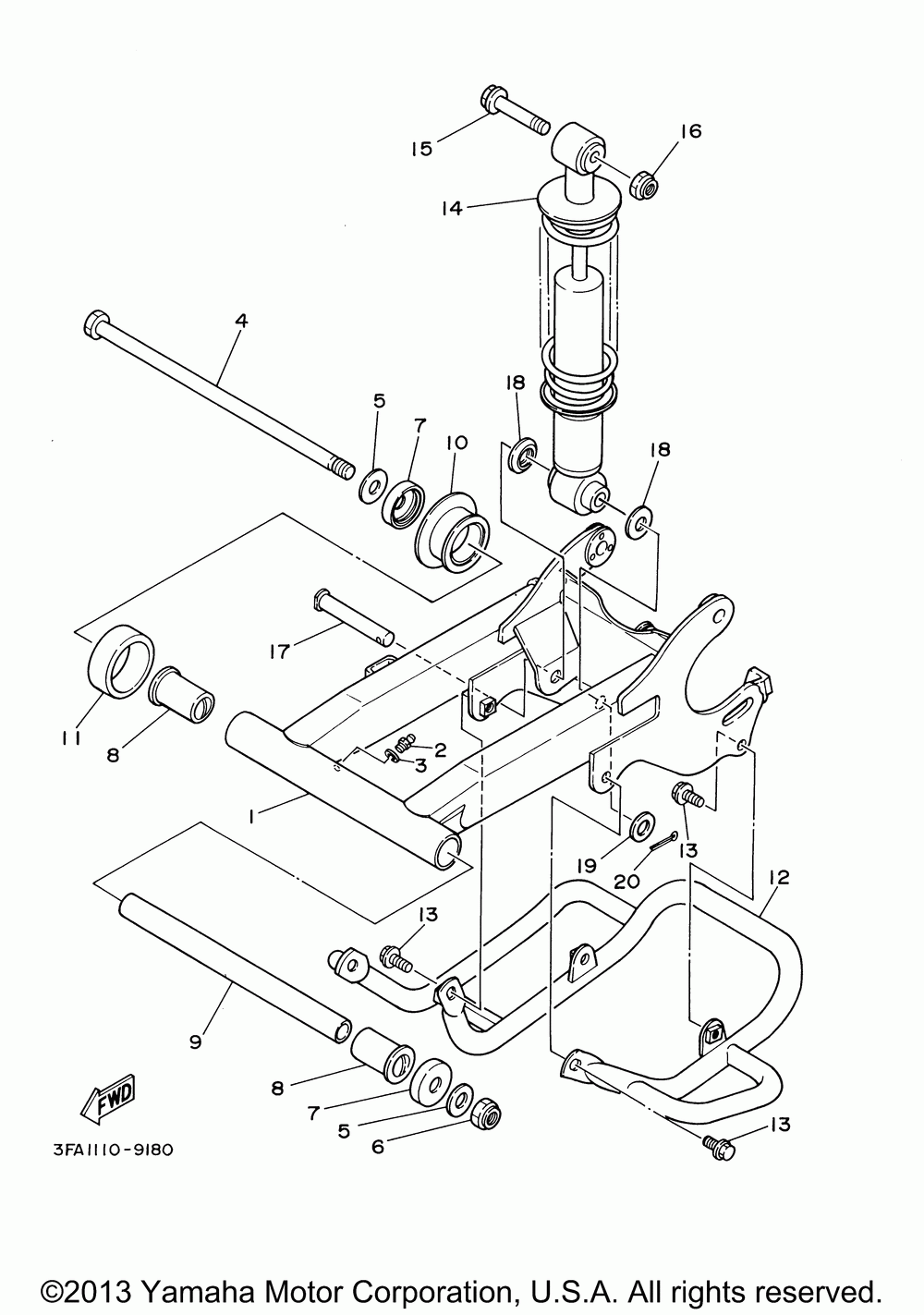 15
16
14
4
5
7
10
18
18
17
11
8
2
3
1
19
20
13
12
13
9
8
7
5
6
13
FWD
3FA1110-9180

©2013 Yamaha Motor Corporation, U.S.A. All rights reserved.