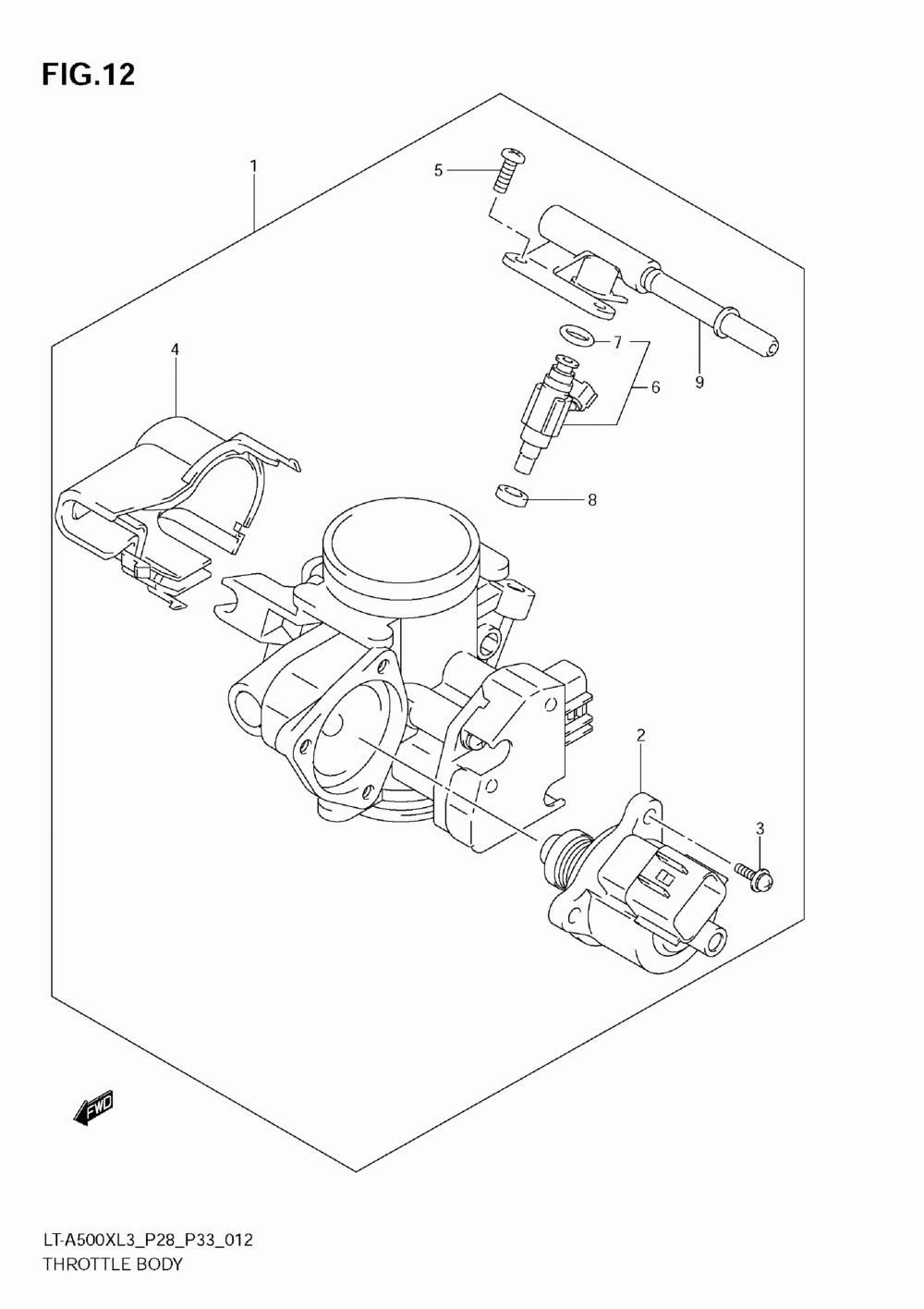 FIG.12

1

5

4

7

6

9

8

2

3

FWD

LT-A500XL3_P28_P33_012
THROTTLE BODY