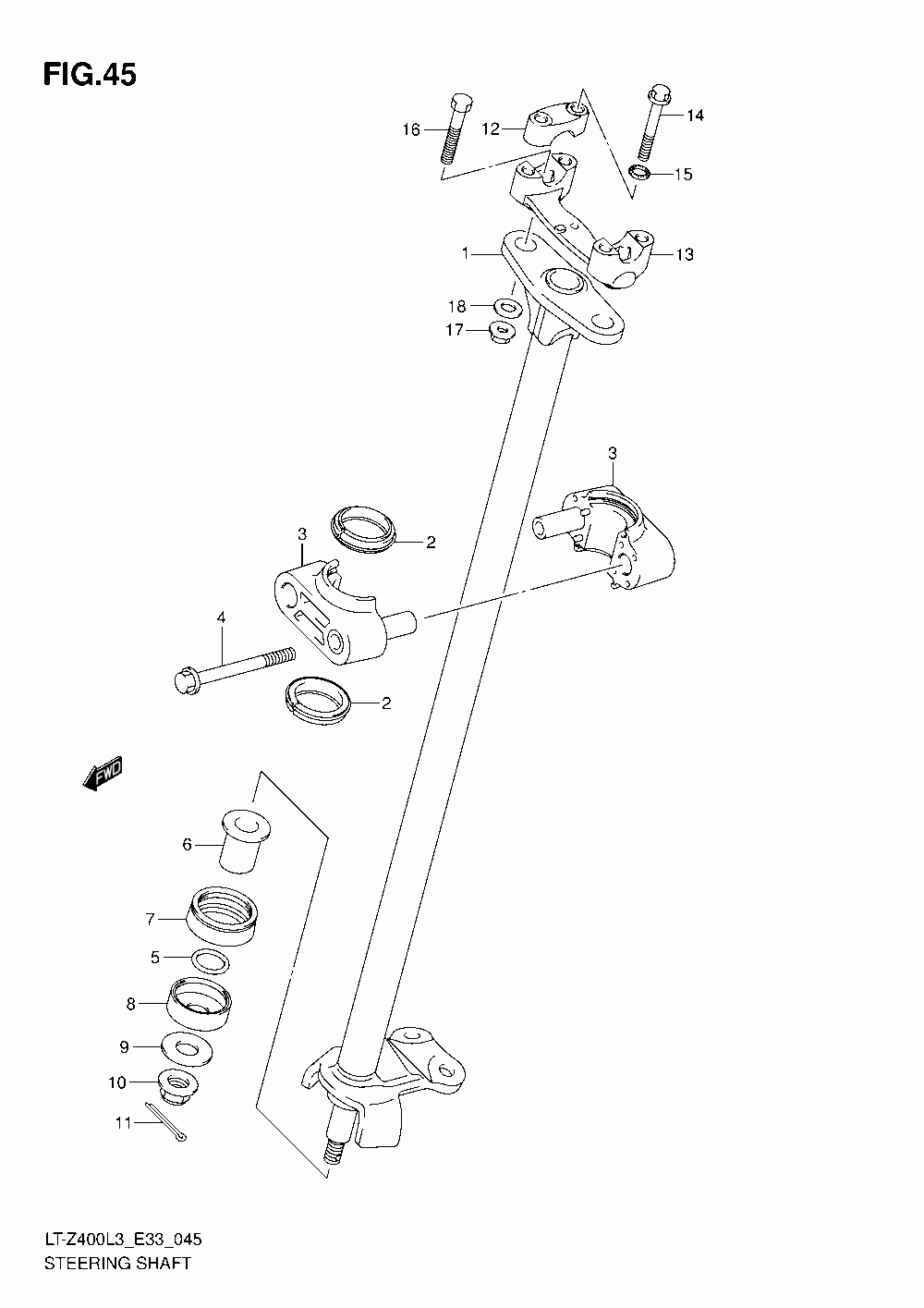 FIG.45

16
12
14
15
1
13
18
17
3
3
2
4
2
FWD
6
7
5
8
9
10
11

LT-Z400L3_E33_045
STEERING SHAFT