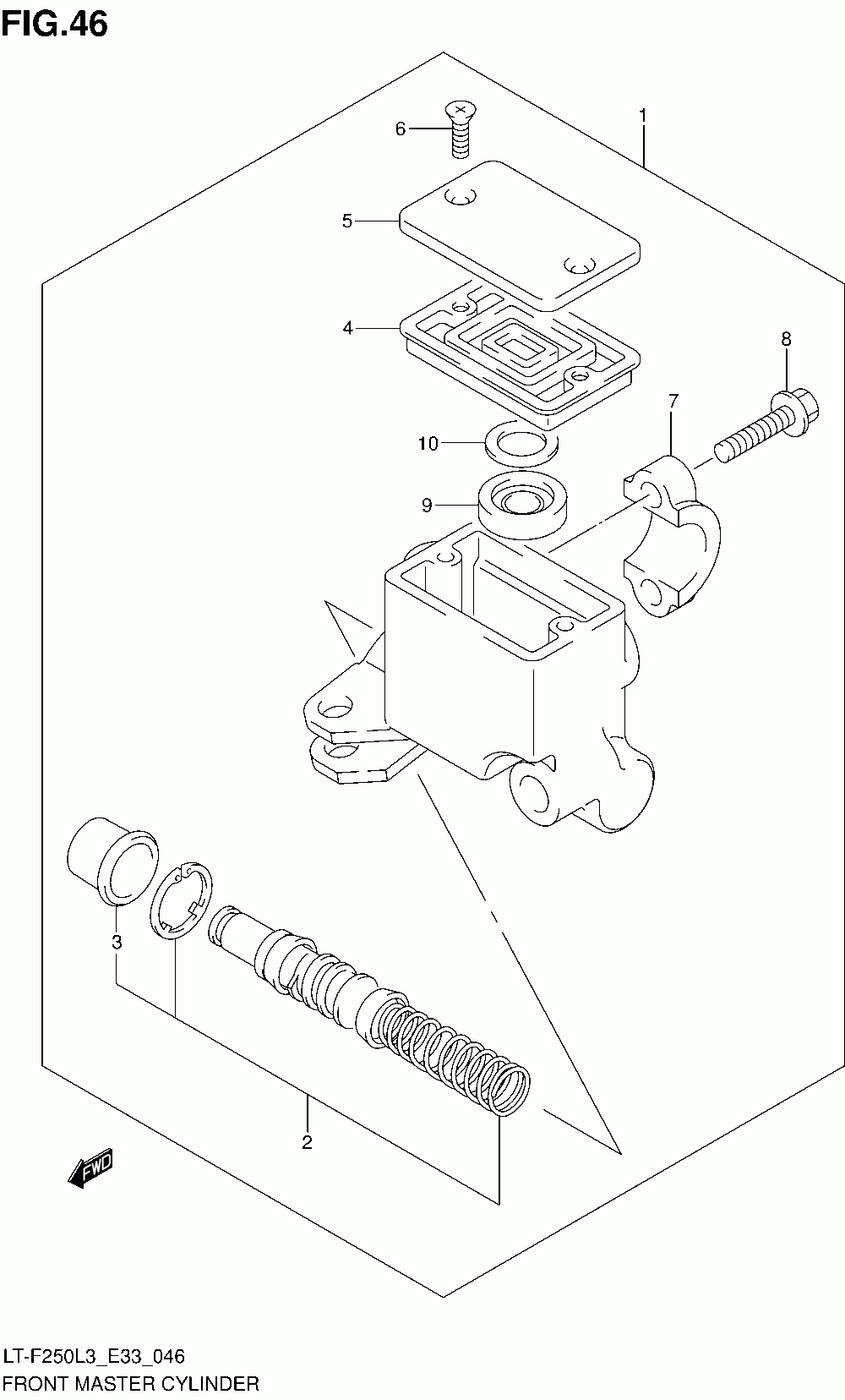 FIG.46

6

1

5

4

8

7

10

9

3

2

FWD

LT-F250L3_E33_046
FRONT MASTER CYLINDER