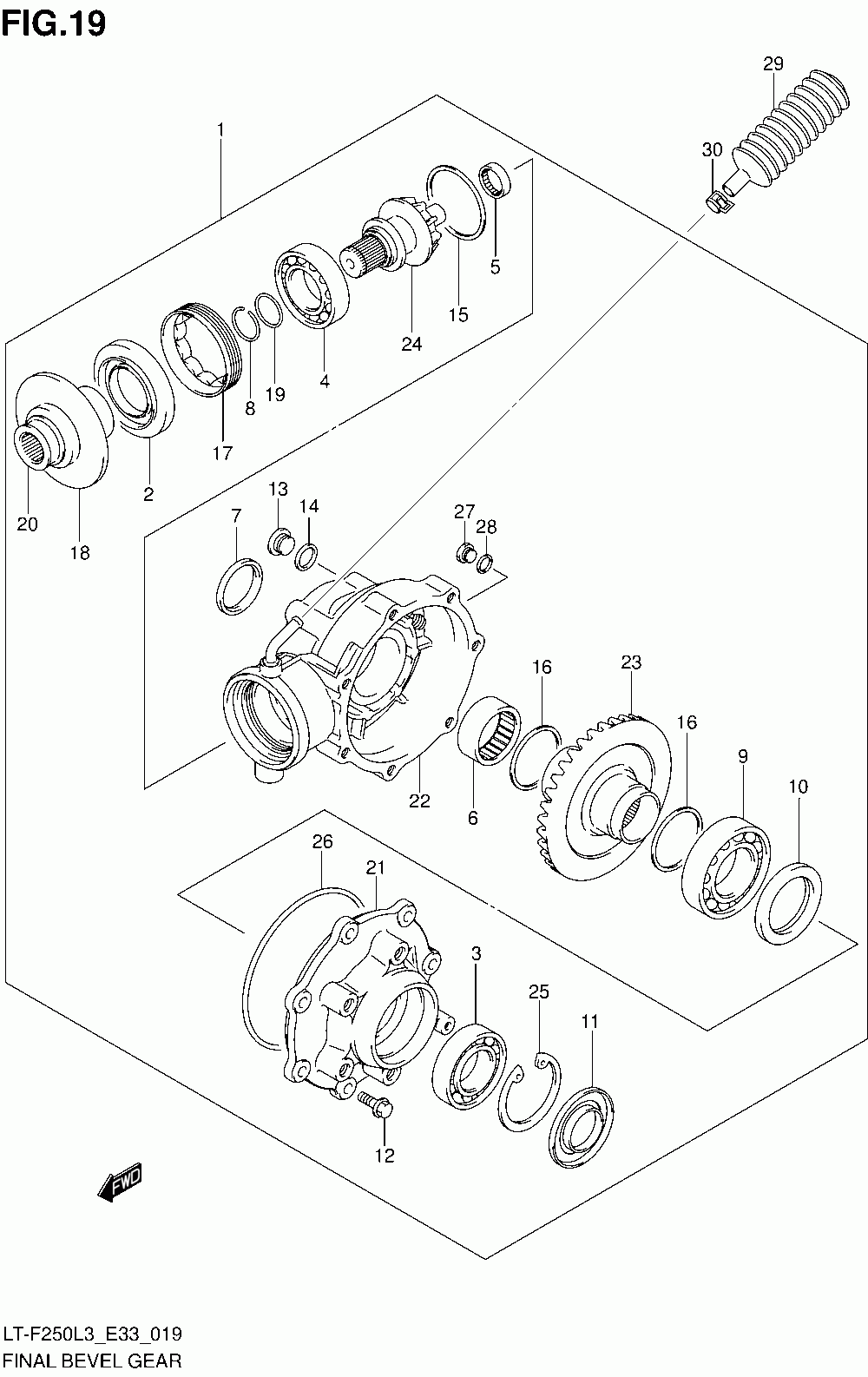 FIG.19

29
1
30
5
15
24
4
19
8
17
2
20
18
13
14
7
27
28
16
23
16
9
10
22
6
26
21
3
25
11
12
FWD

LT-F250L3_E33_019
FINAL BEVEL GEAR