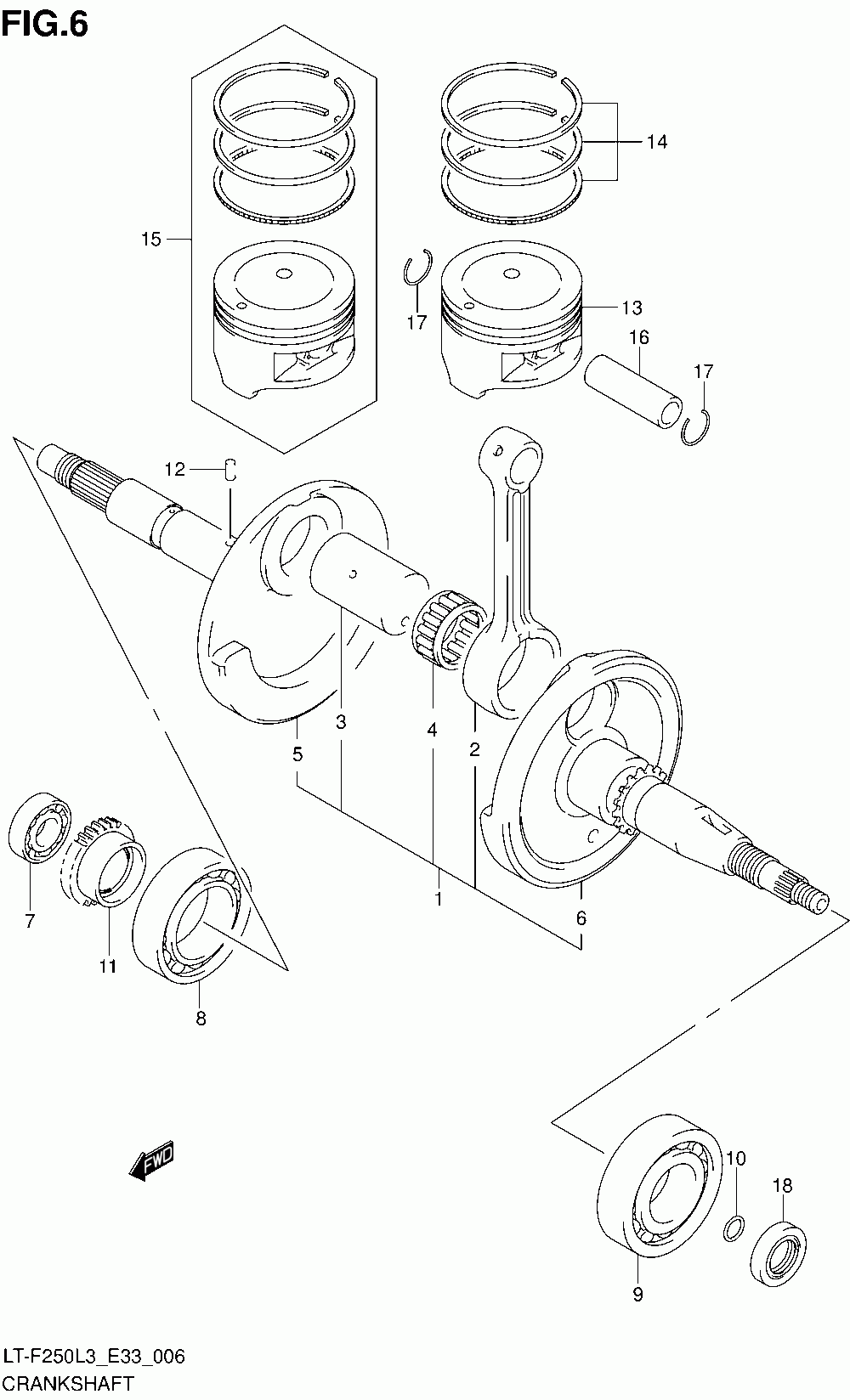 FIG.6

14

15

17

13

16

17

12

3

4

2

5

1

6

7

11

8

FWD

10

18

9

LT-F250L3_E33_006
CRANKSHAFT