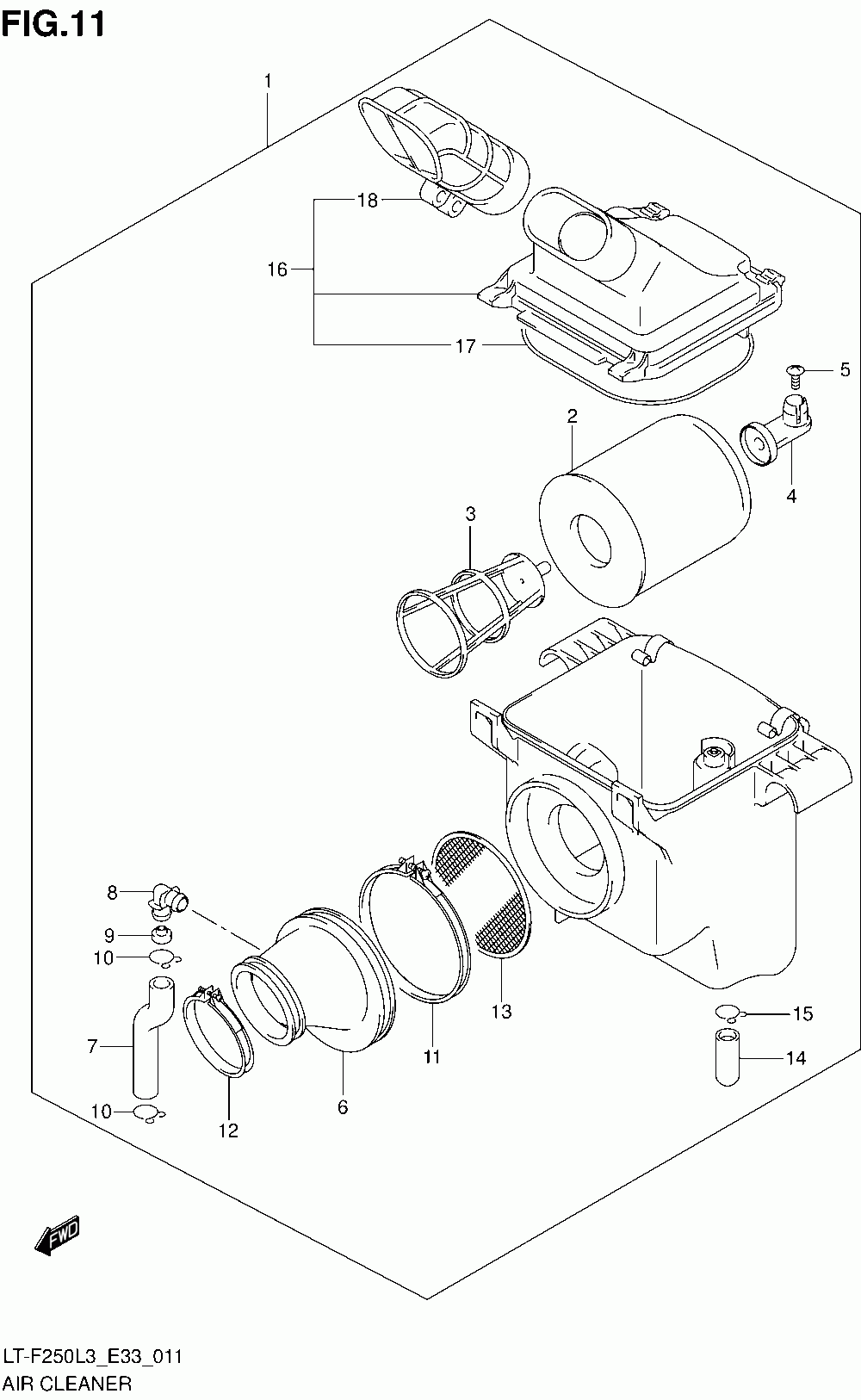 FIG.11

1
18
16
17
5
2
4
3
8
9
10
7
10
12
6
11
13
15
14

FWD

LT-F250L3_E33_011
AIR CLEANER