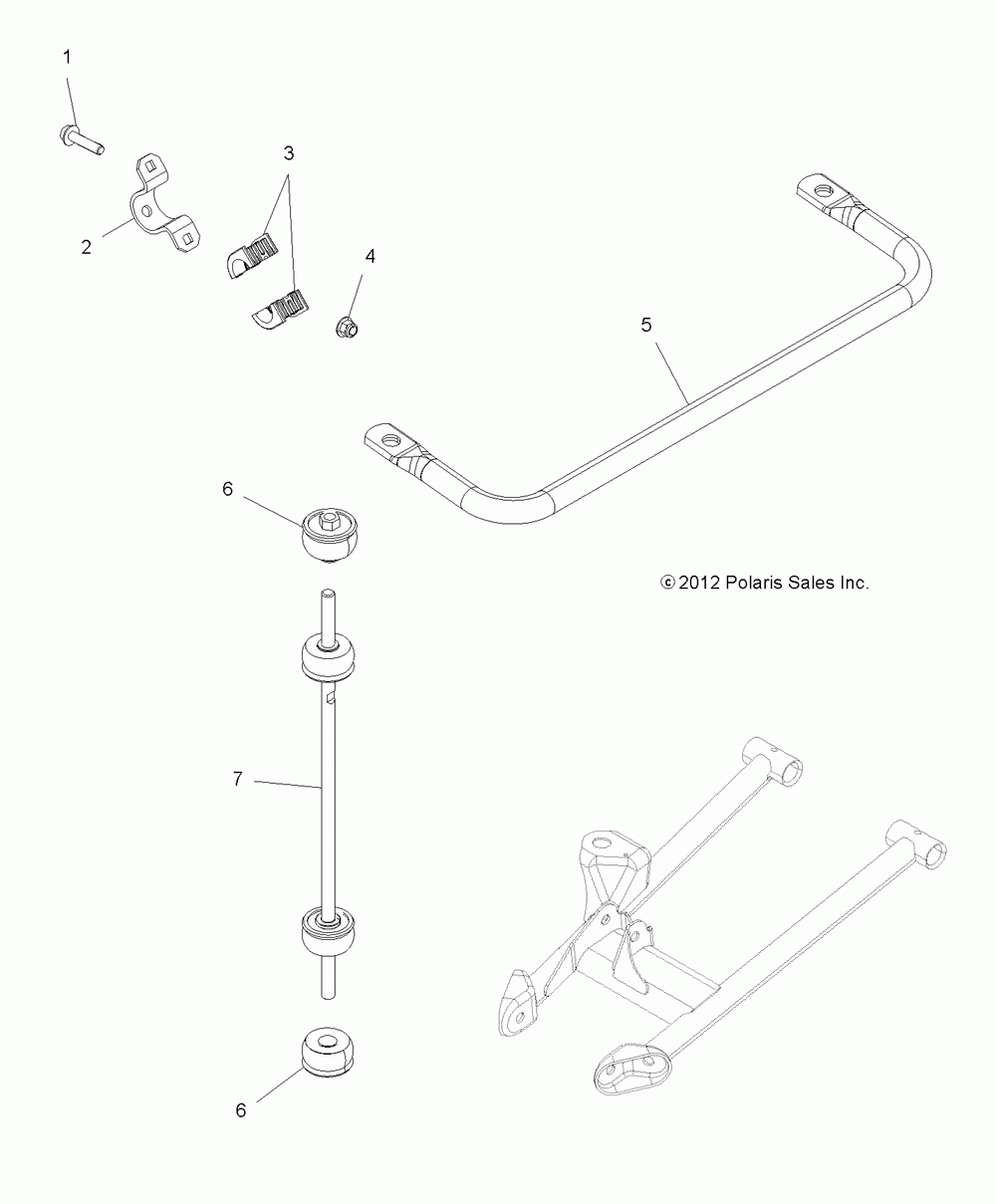 1
2
3
4
5
6
© 2012 Polaris Sales Inc.
7
6