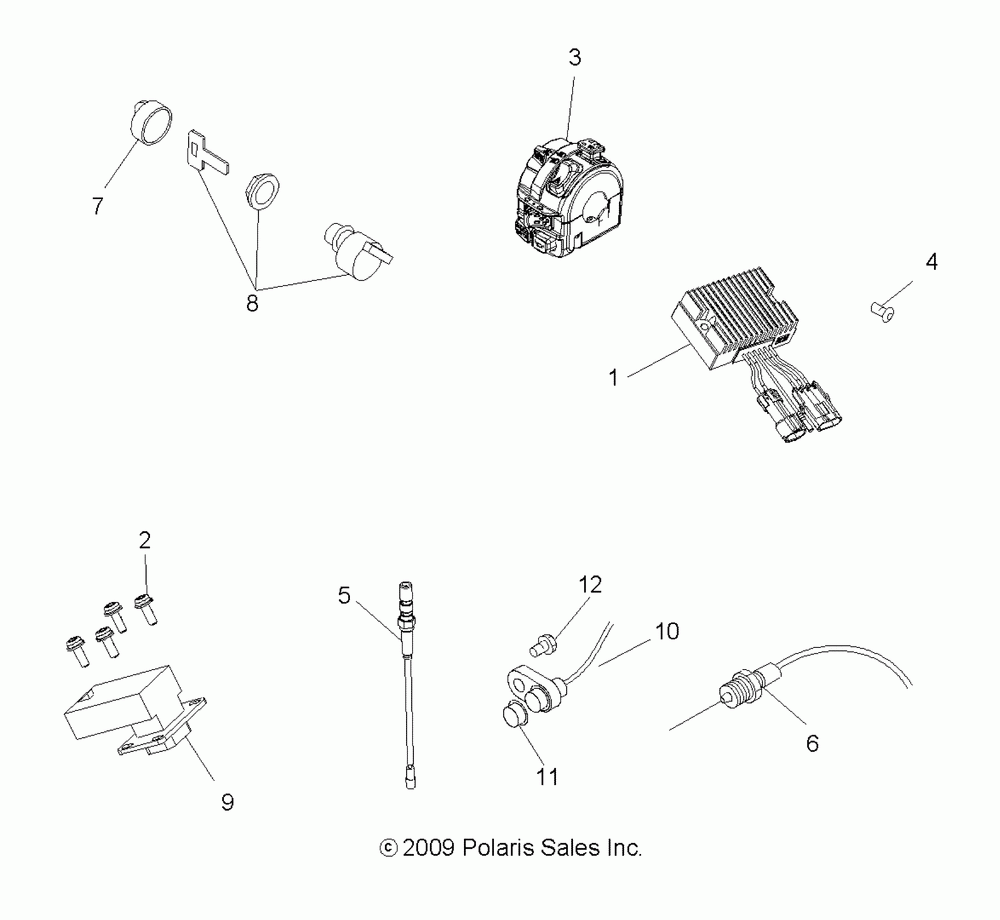 3

7

8

4

1

2

5

12

10

6

11

9

© 2009 Polaris Sales Inc.