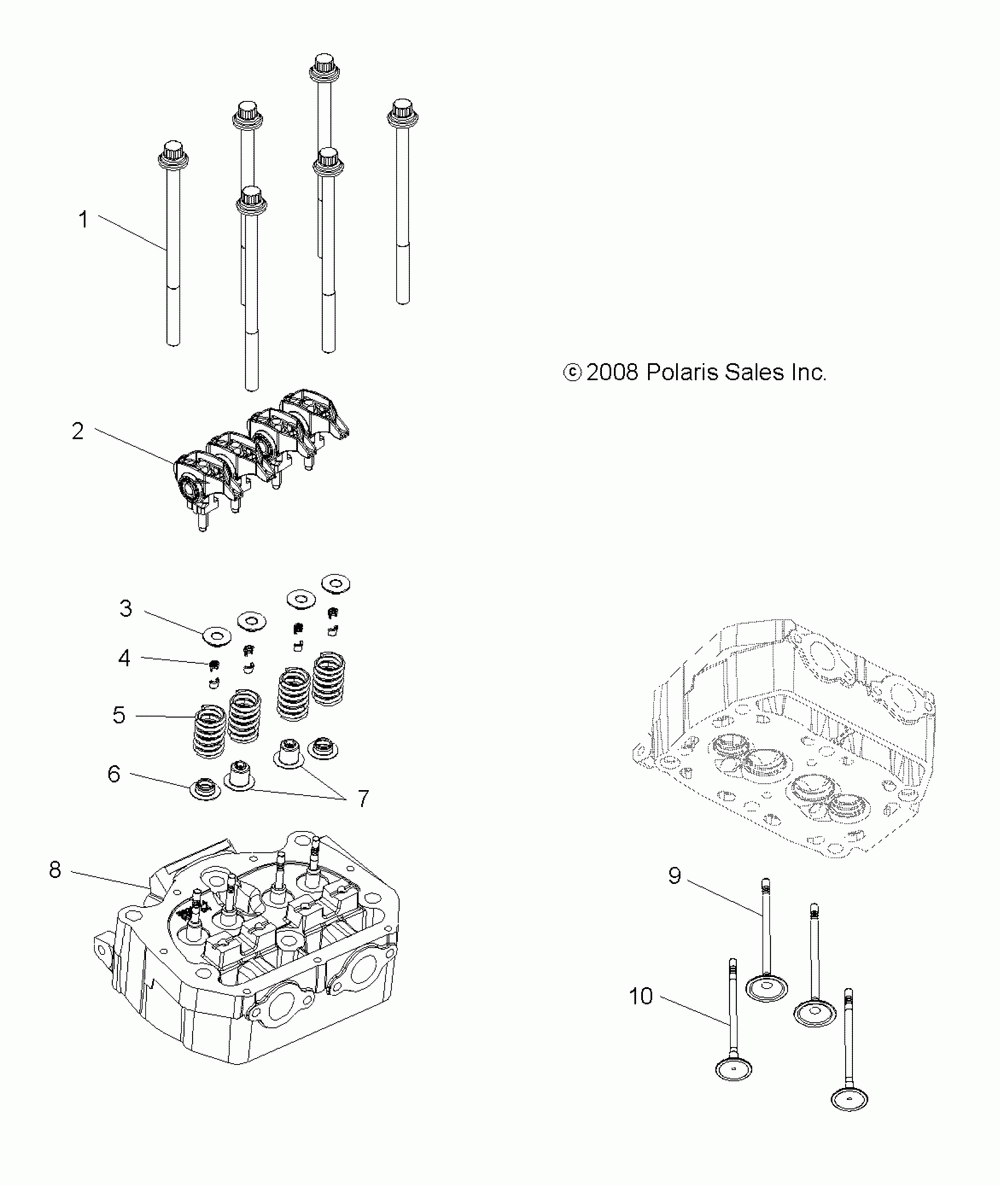 1

© 2008 Polaris Sales Inc.

2

3

4

5

6

7

8

9

10