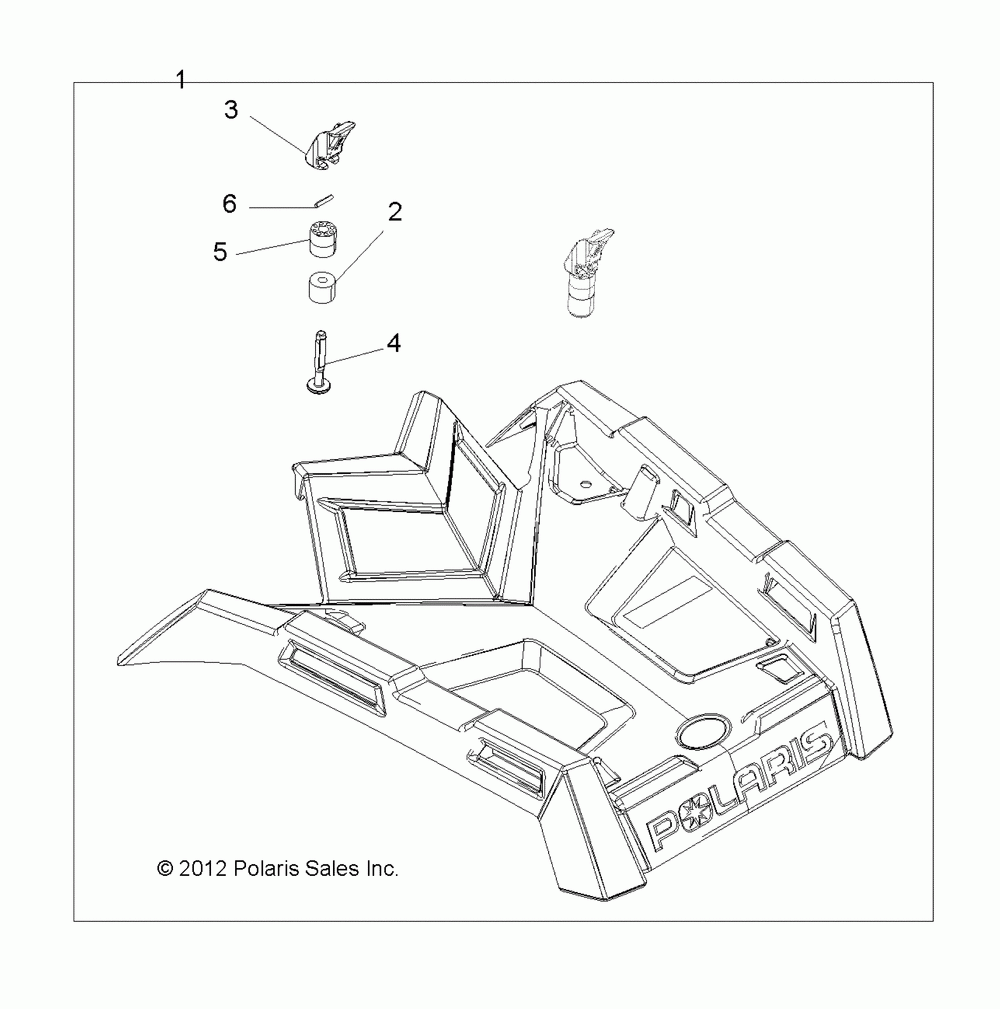 1
3
6
2
5
4
POLARIS
© 2012 Polaris Sales Inc.