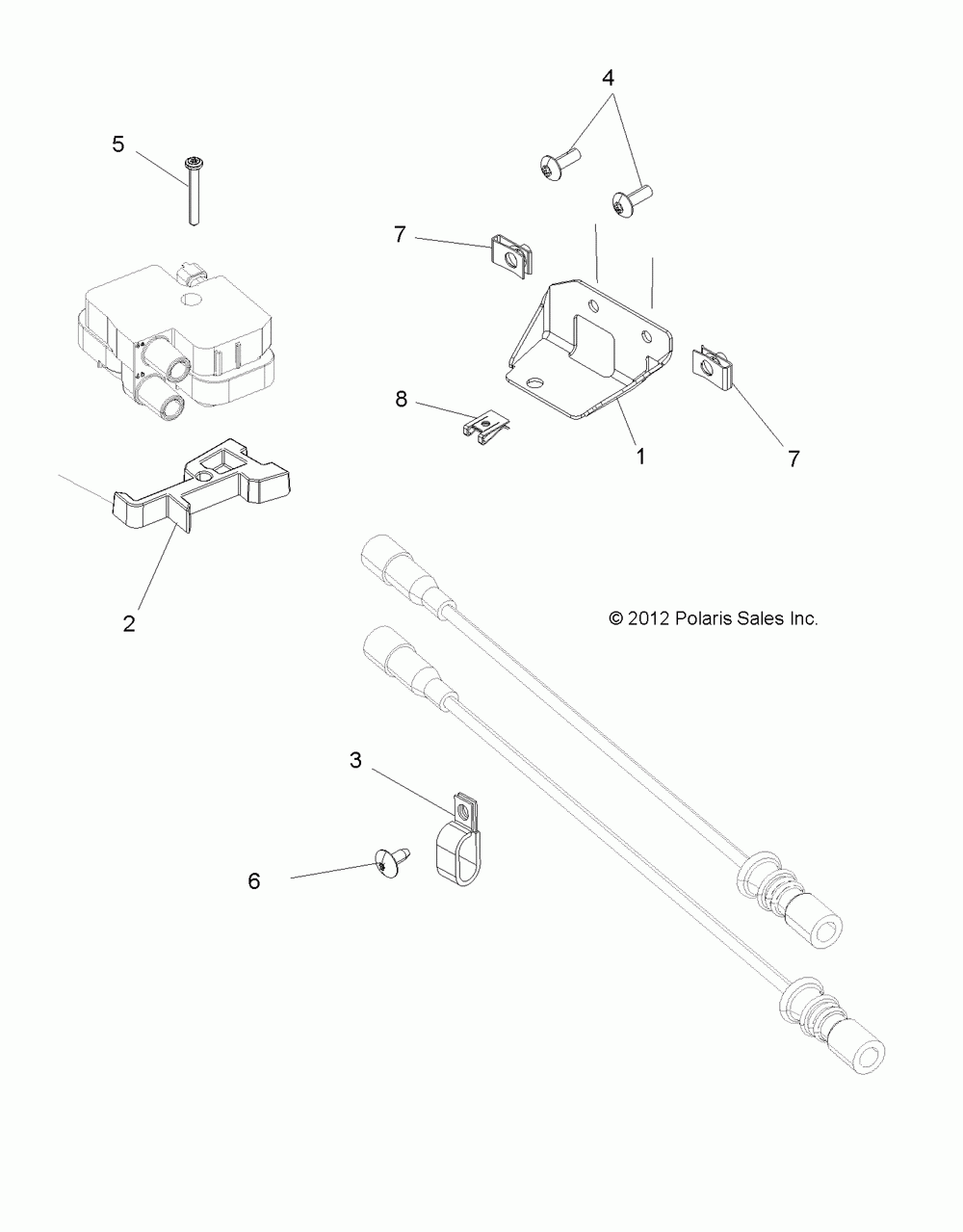 4
5
7
8
1
7
2
© 2012 Polaris Sales Inc.
3
6