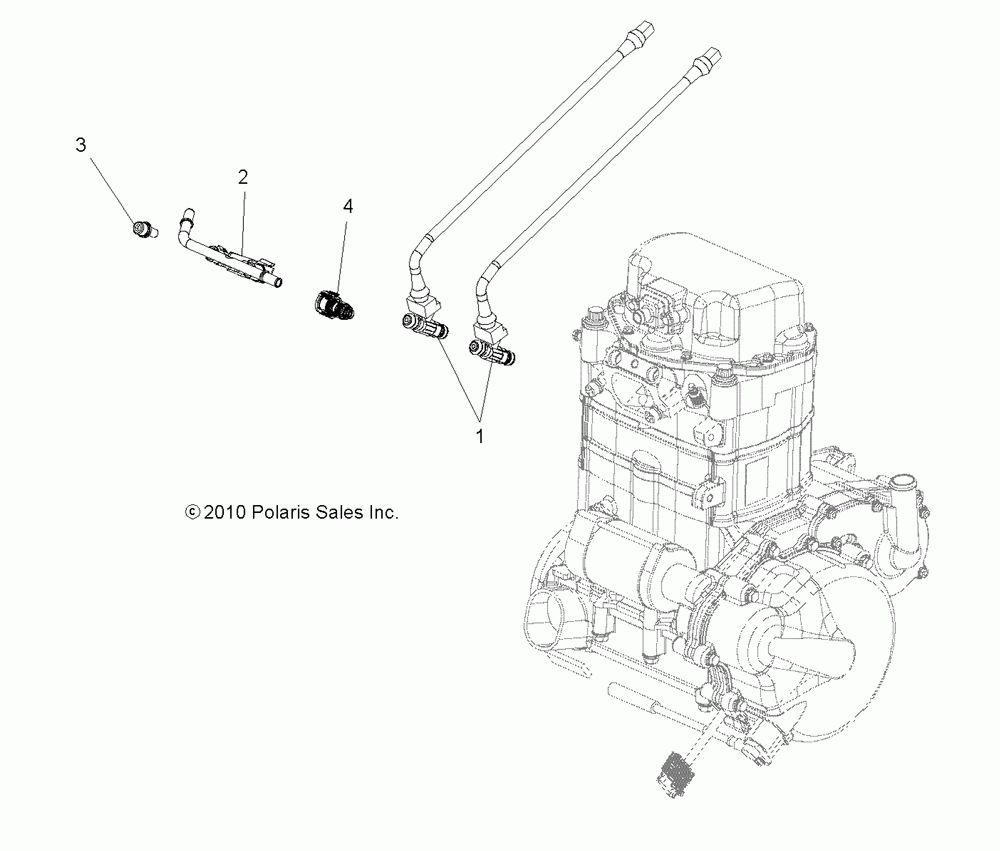 3
2
4
1
© 2010 Polaris Sales Inc.