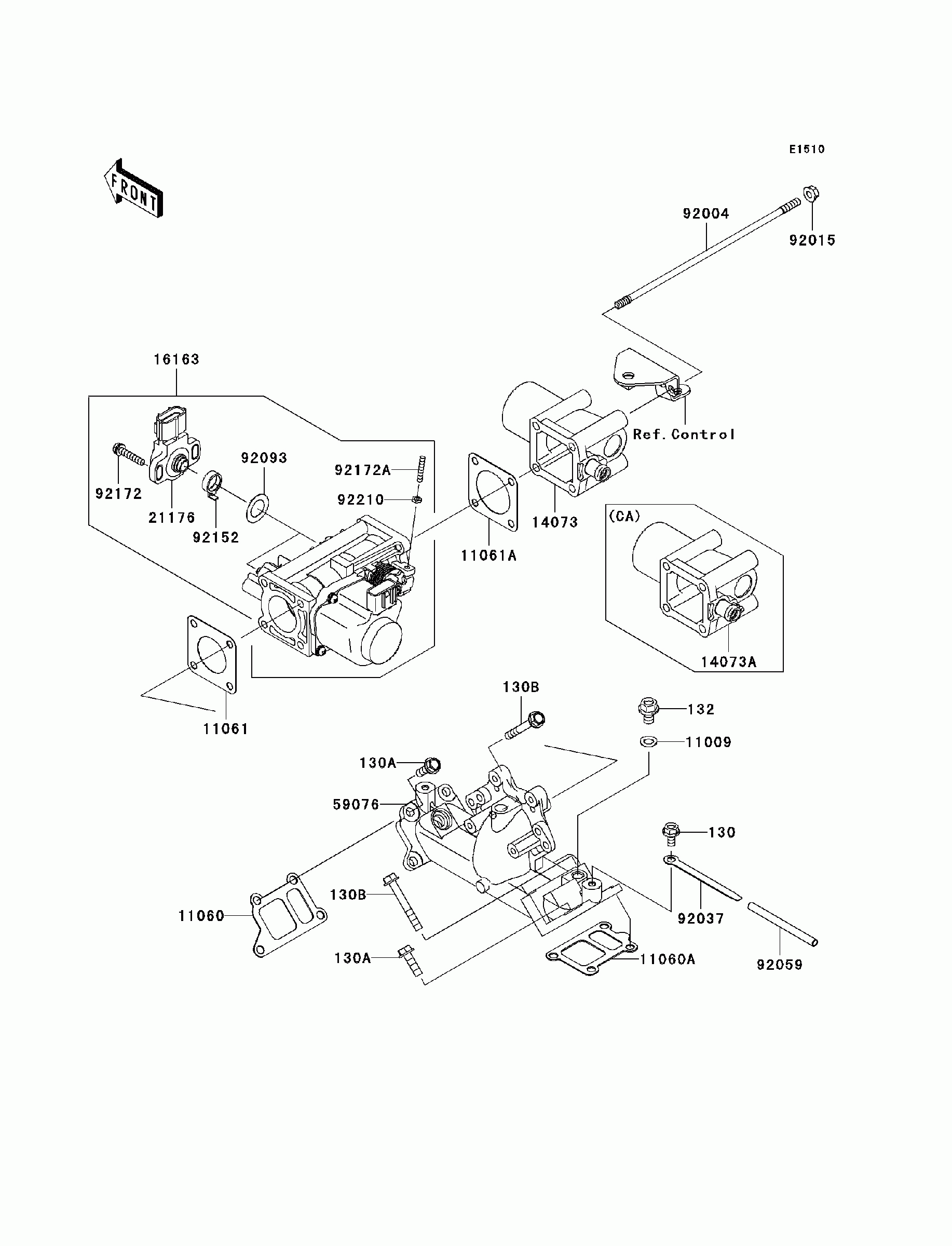 E1510

FRONT

92004

92015

16163

Ref. Control

92093

92172A

92210

92172

21176

92152

14073

11061A

(CA)

14073A

11061

130B

132

11009

130A

59076

130

130B

11060

92037

130A

11060A

92059