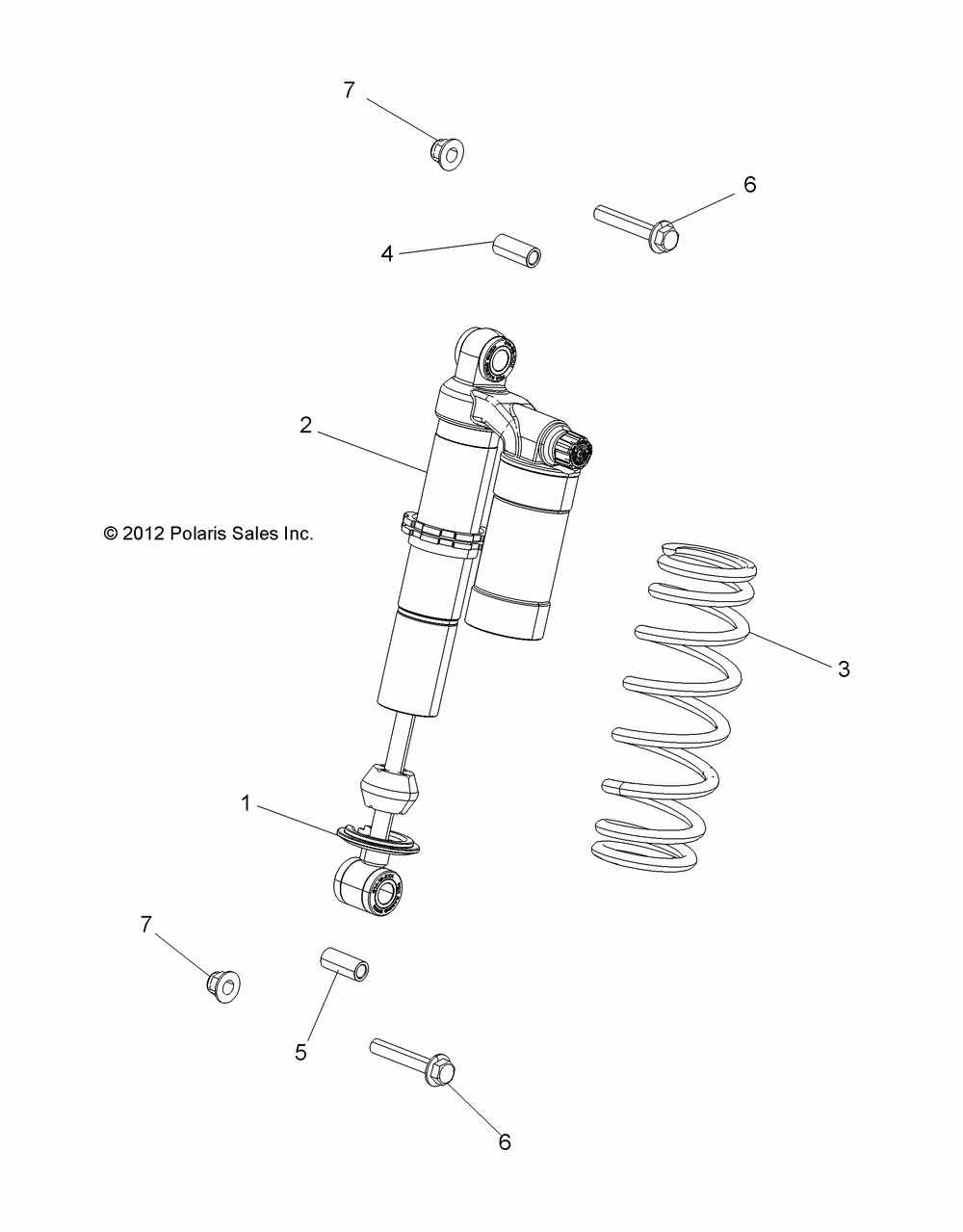 7

6

4

2

© 2012 Polaris Sales Inc.

3

1

7

5

6