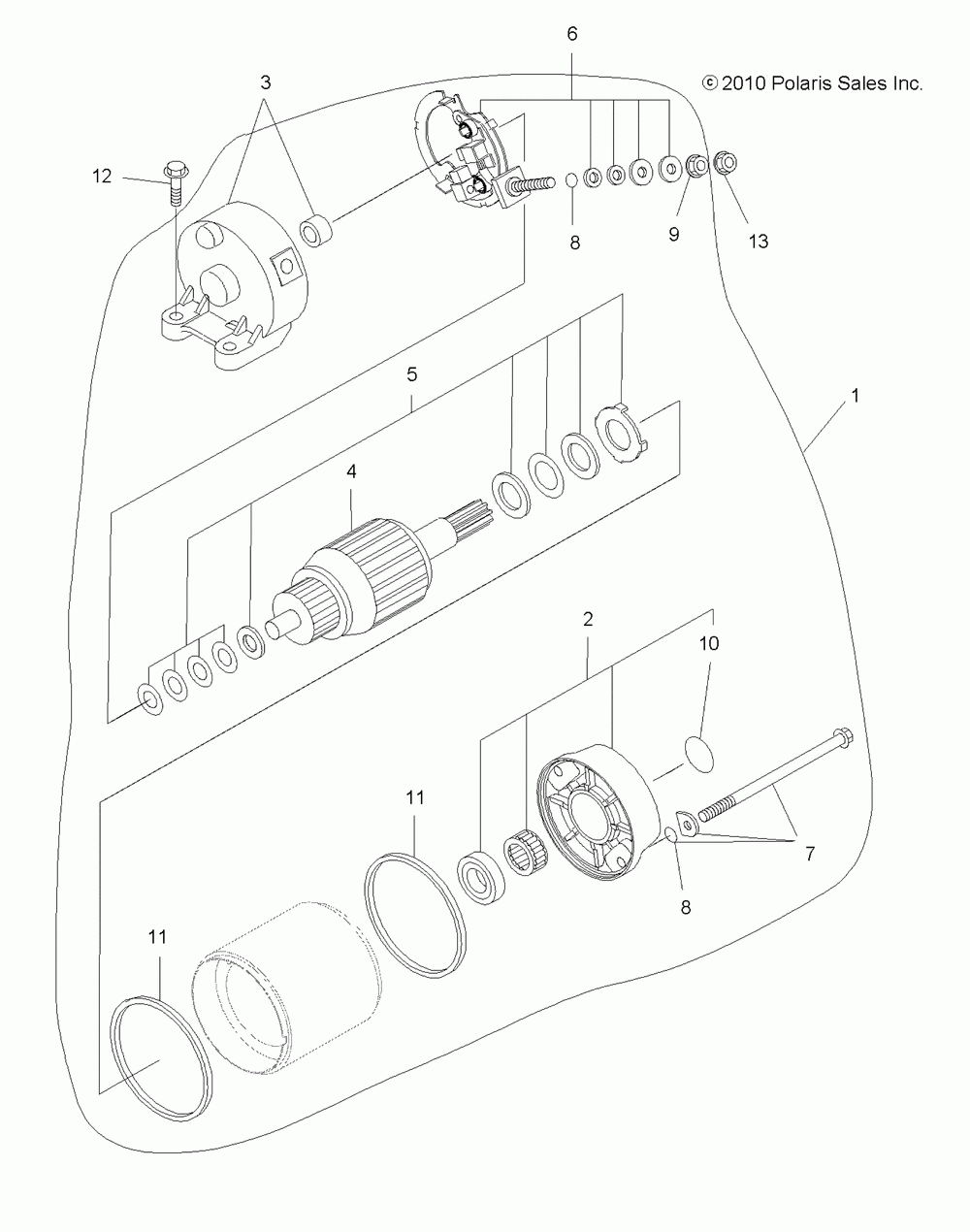 6

© 2010 Polaris Sales Inc.

3

12

8

9

13

5

1

4

2

10

11

7

8

11